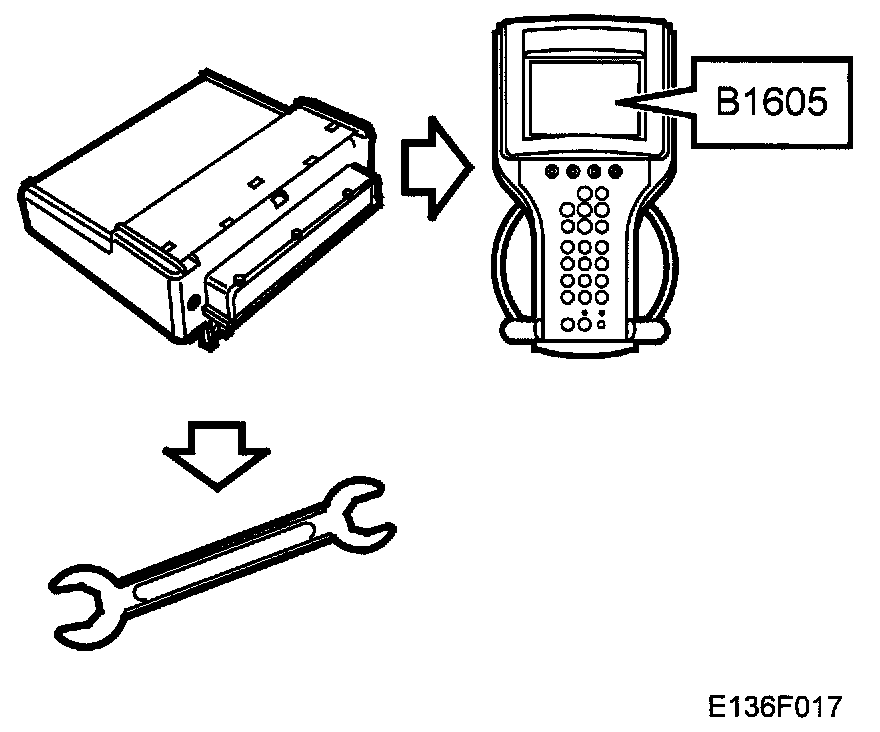 B1605

E136F017