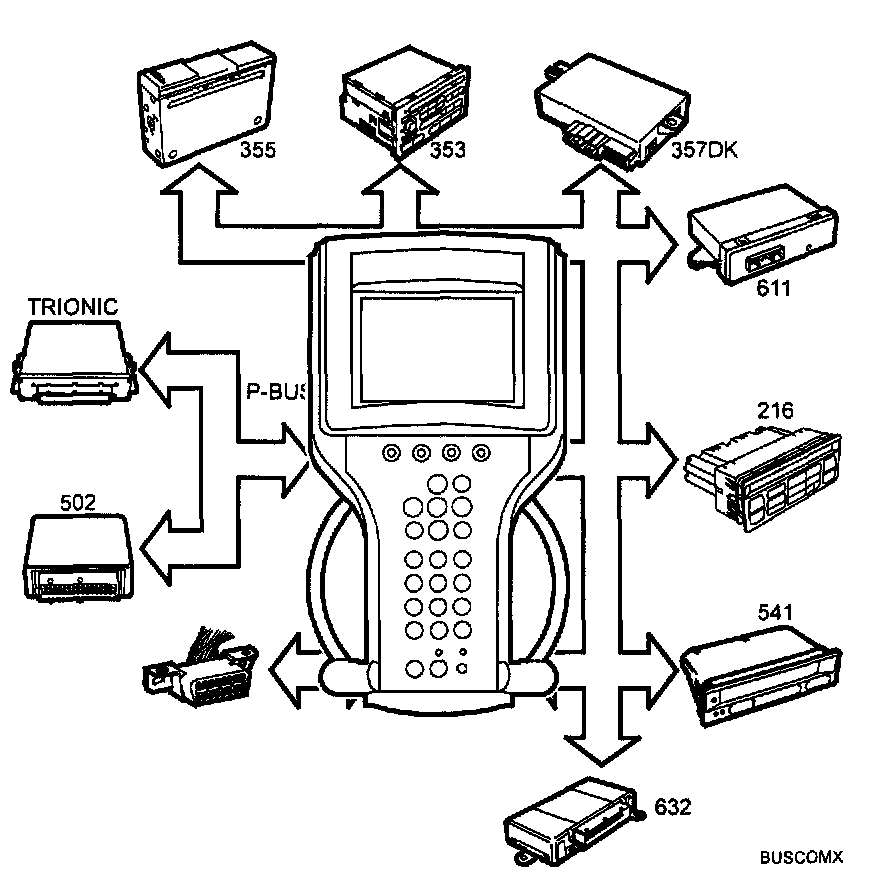 355
353
357DK
611
TRIONIC
P-BUS
216
502
541
632
BUSCOMX