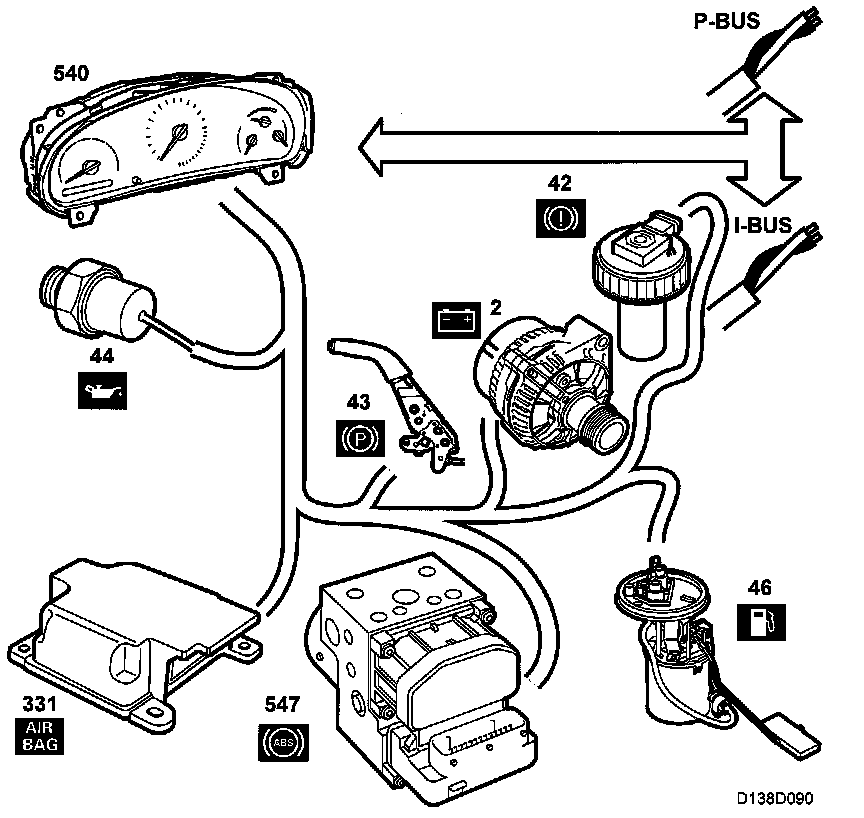 P-BUS

540

42

I-BUS

2

44

43

P

46

331

AIR BAG

547

ABS

D138D090