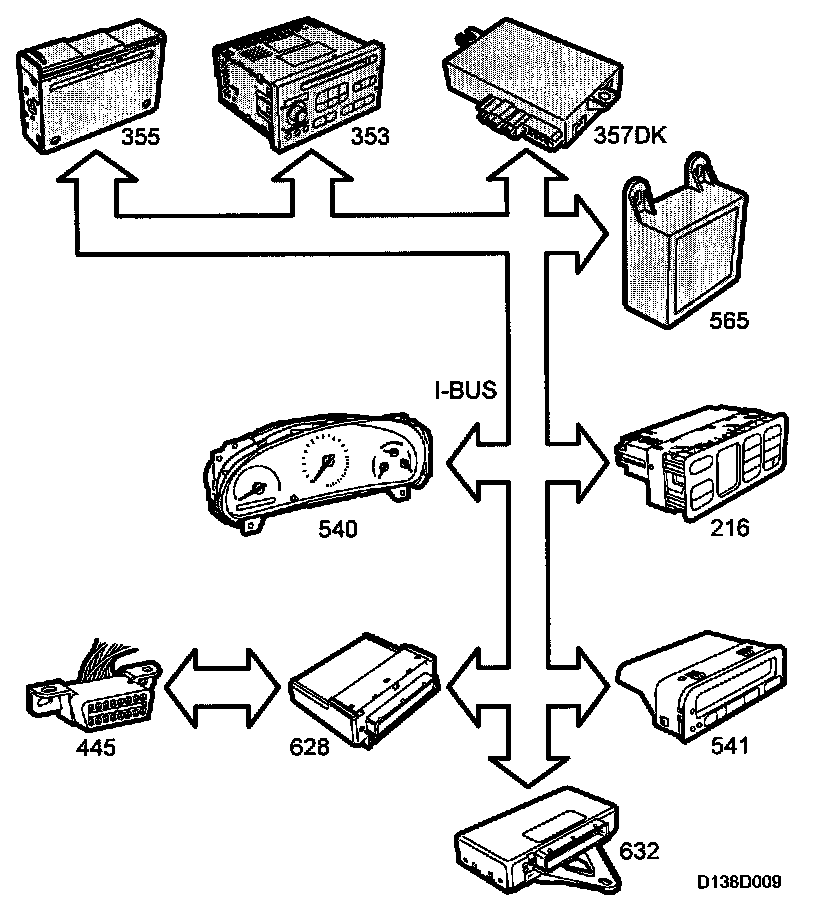 355
353
357DK
565
I-BUS
540
216
445
628
541
632
D138D009