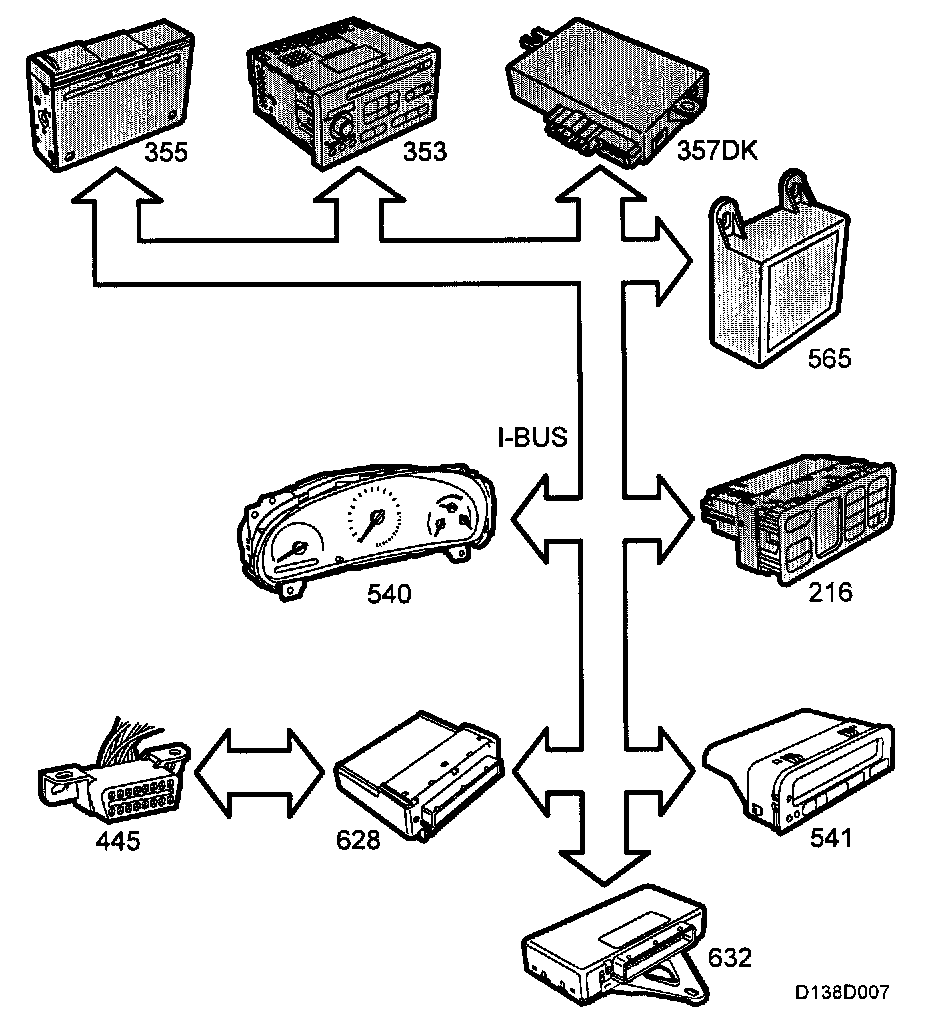 355

353

357DK

565

I-BUS

540

216

445

628

541

632

D138D007