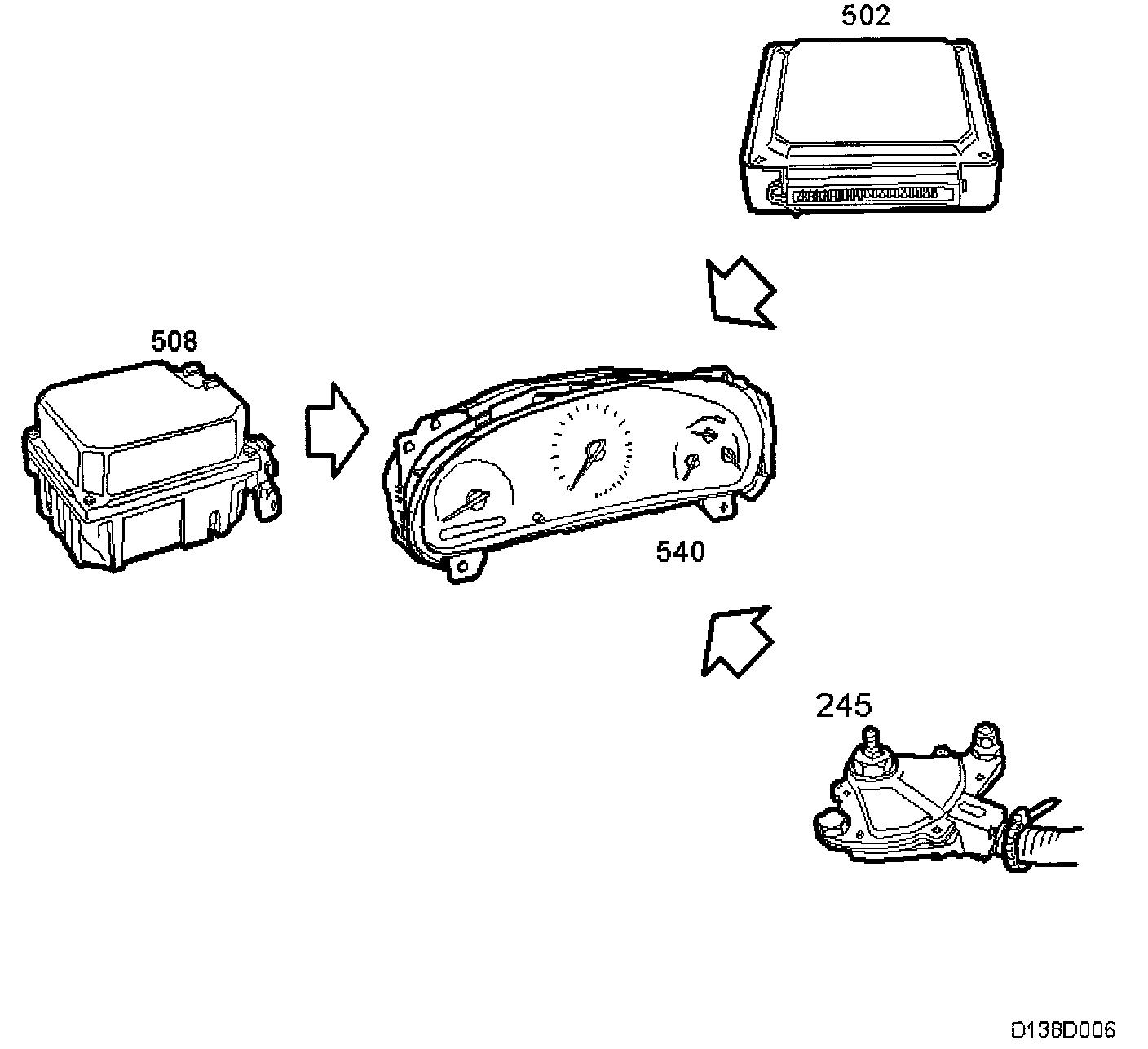 502

508

540

245

D138D006