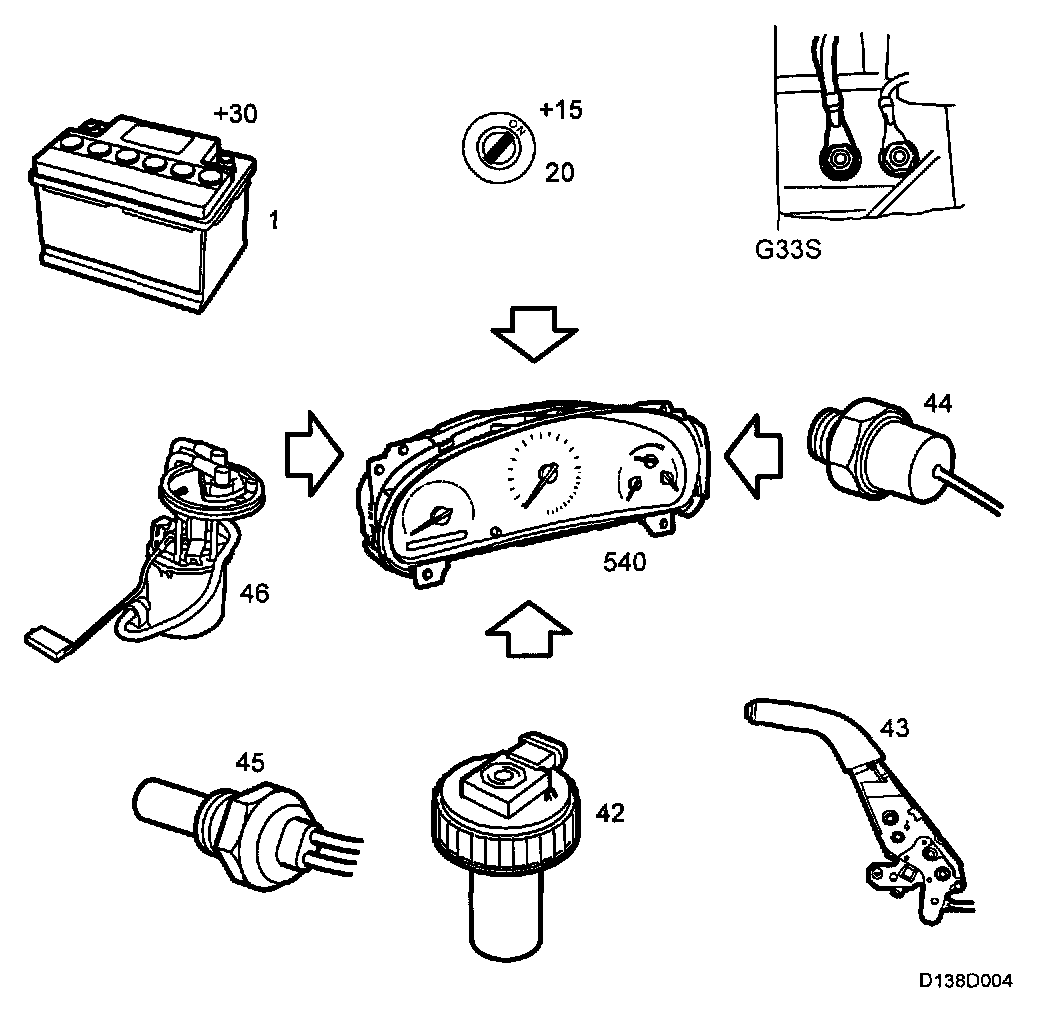 +30
1
+15
ON
20
G33S
44
46
540
45
42
43
D138D004