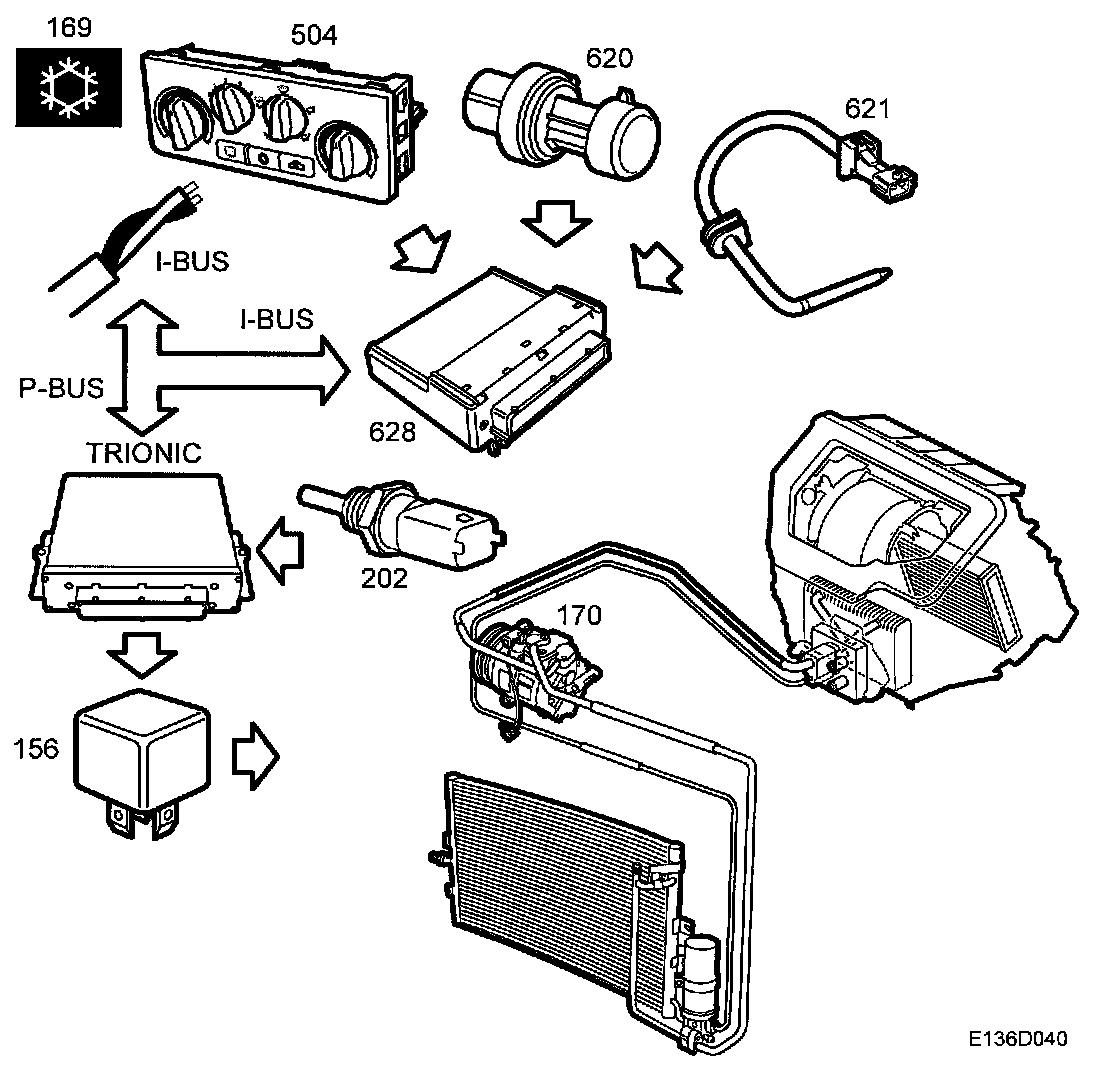 169

504

620

621

I-BUS

I-BUS

P-BUS

628

TRIONIC

202

170

156

E136D040