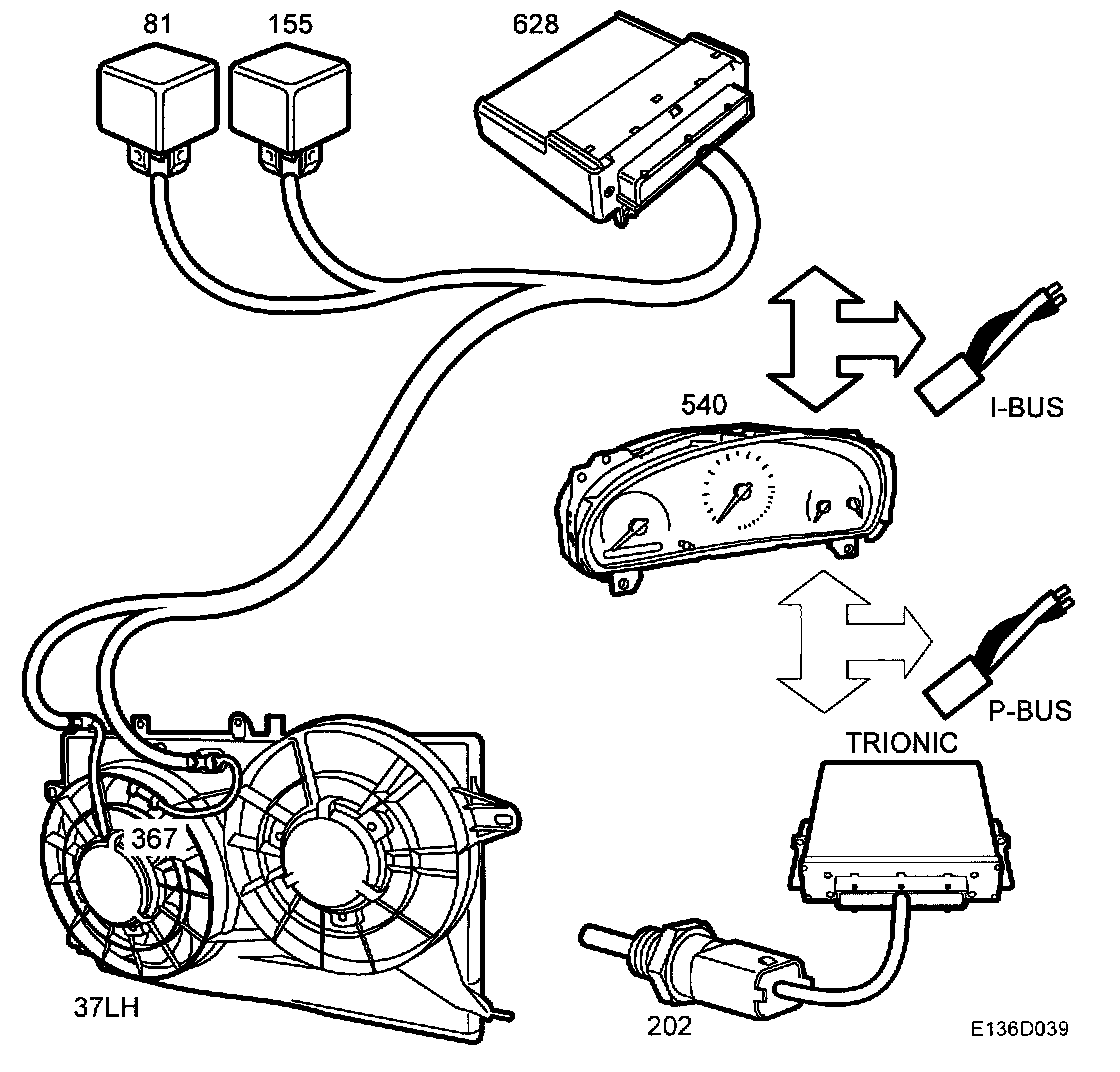 81
155
628
I-BUS
540
P-BUS
TRIONIC
367
37LH
202
E136D039