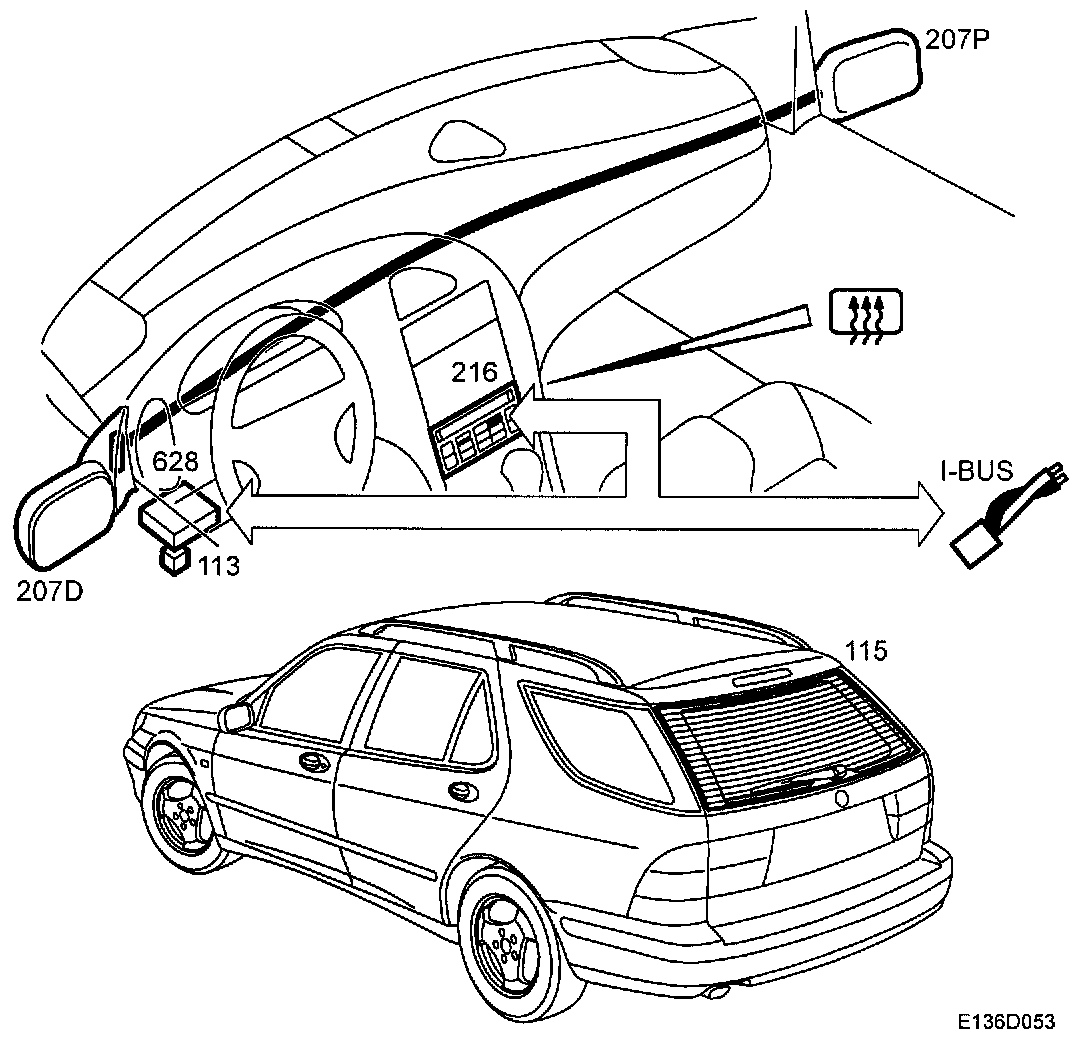 207P

216

628

I-BUS

113

207D

115

E136D053