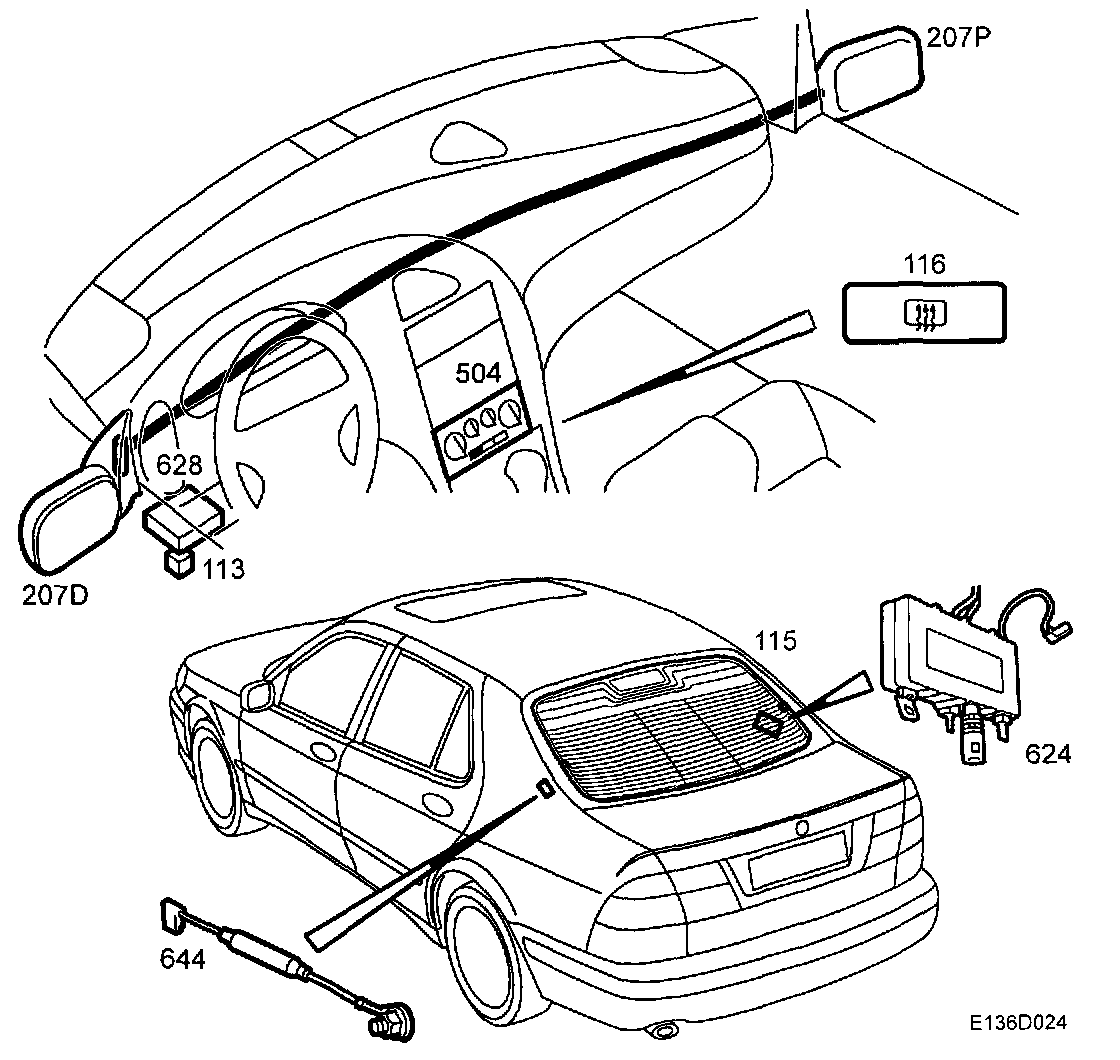 207P

116

504

628

113

207D

115

624

644

E136D024