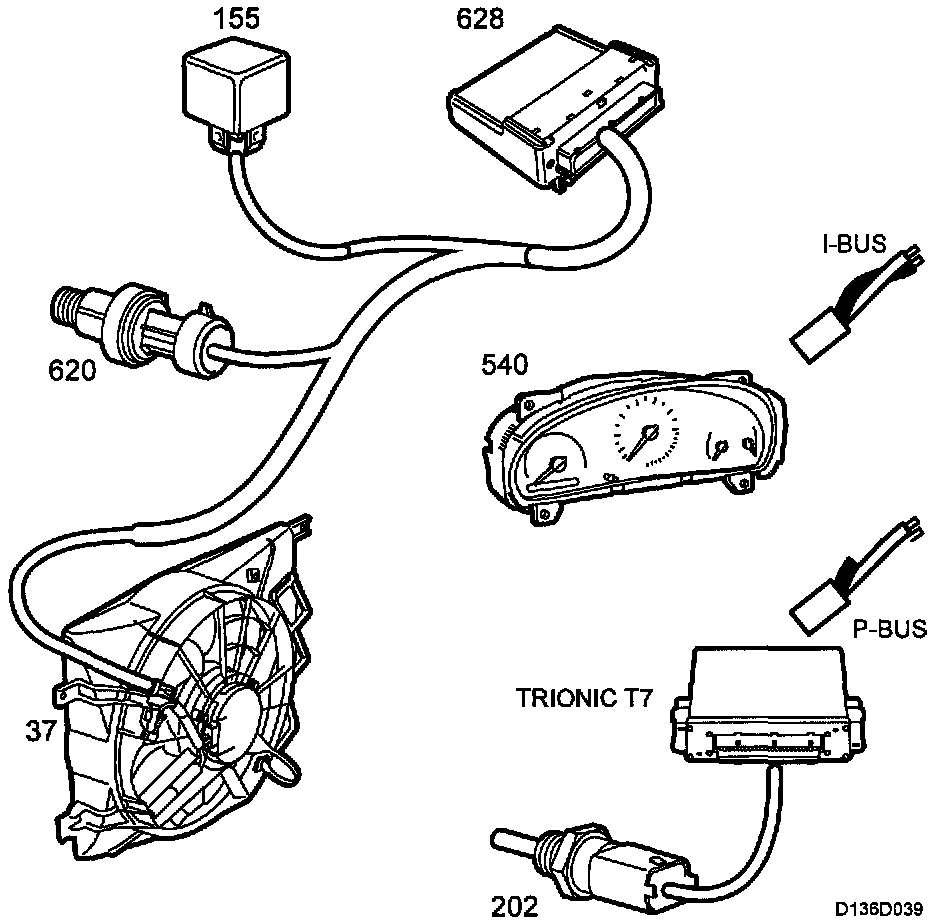 155
628
I-BUS
620
540
P-BUS
TRIONIC T7
37
202
D136D039