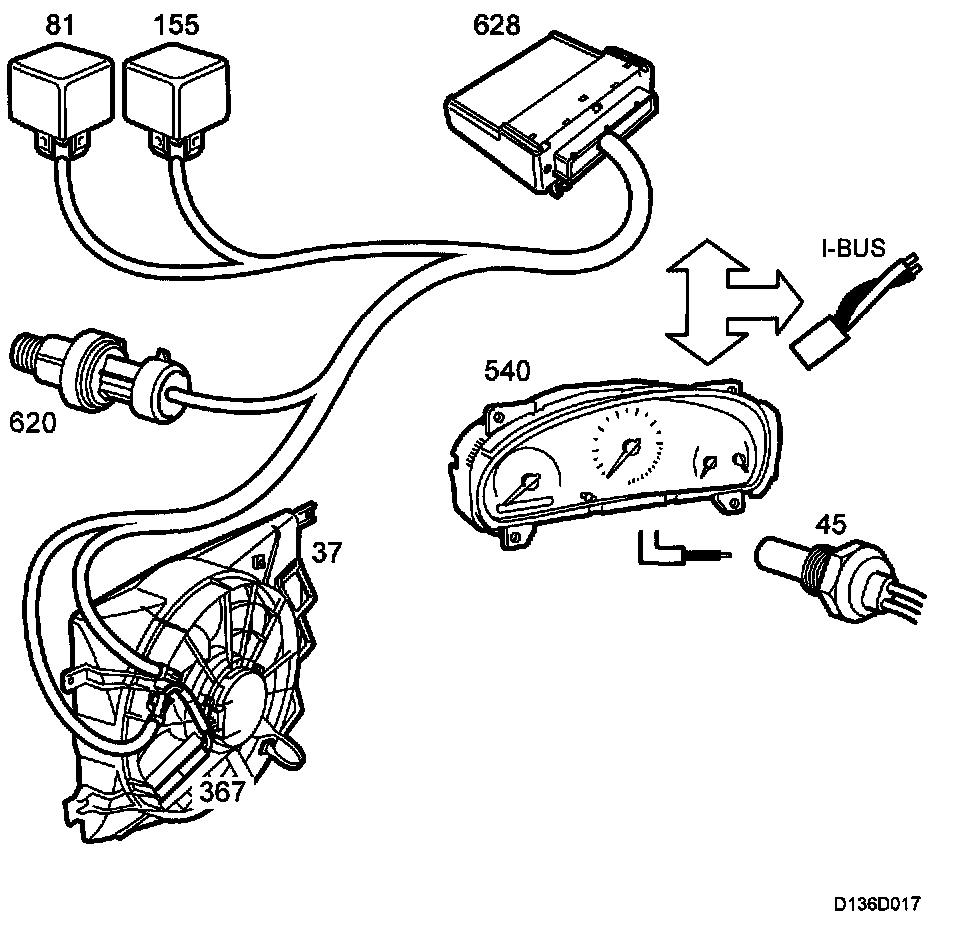 81
155
628
I-BUS
620
540
37
45
367
D136D017