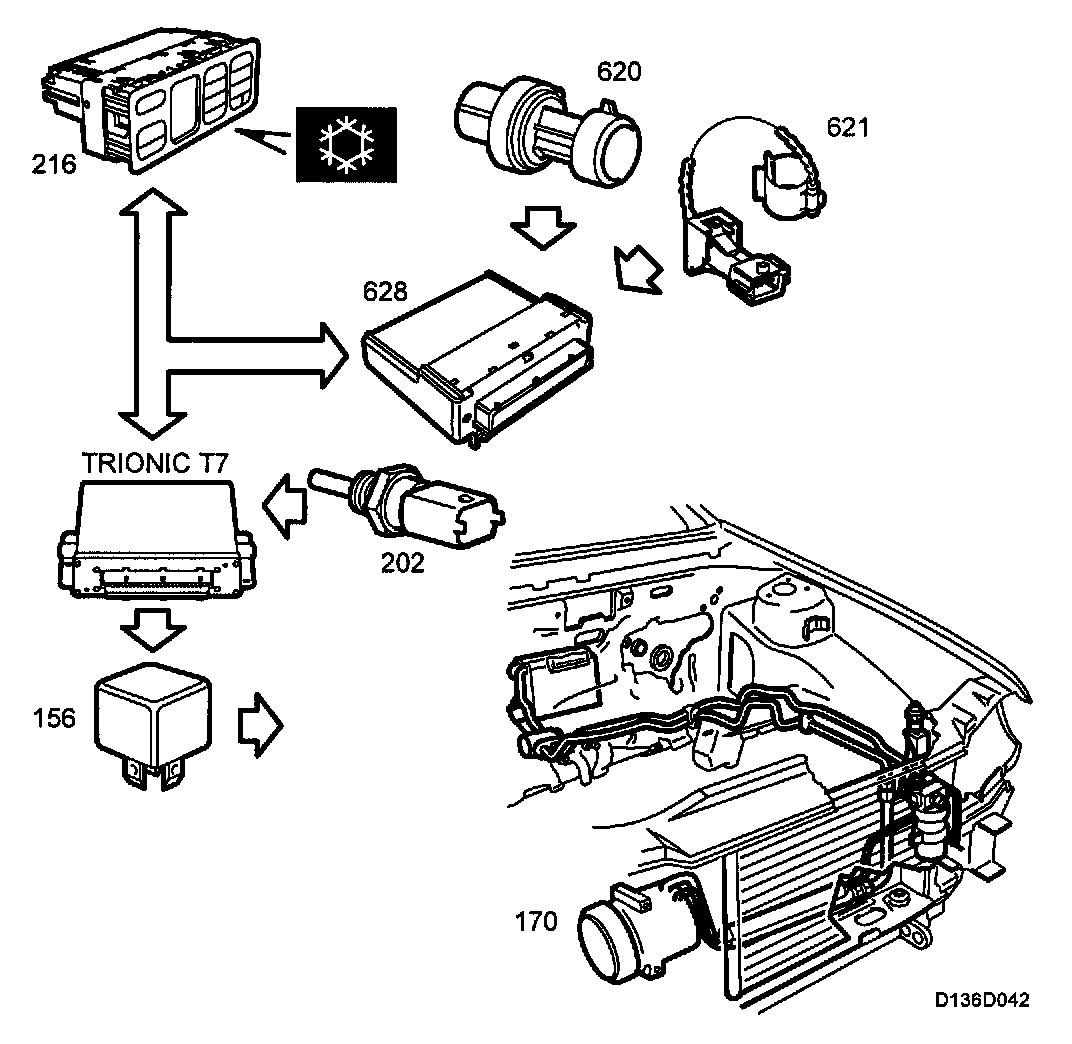 216

620

621

628

TRIONIC T7

202

156

170

D136D042