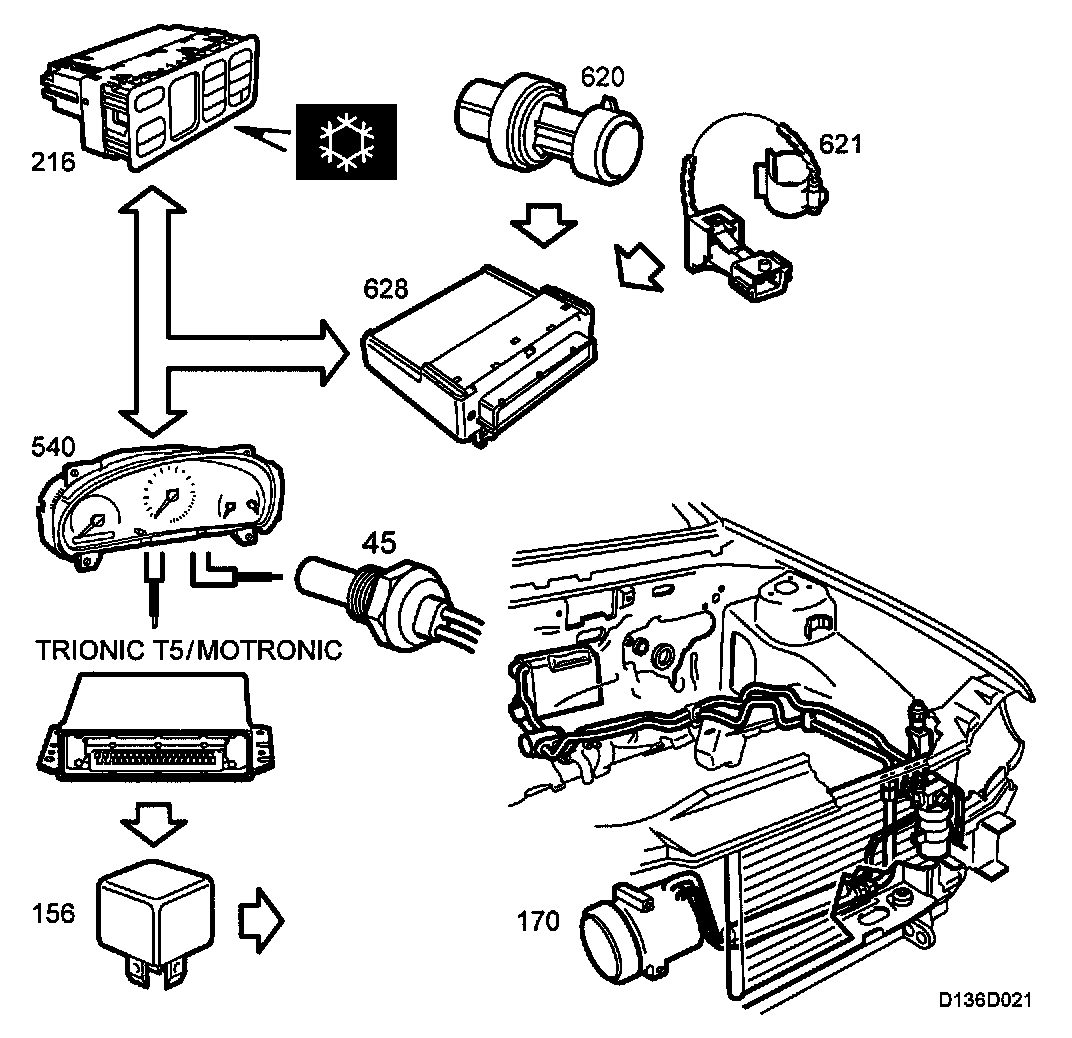 216

620

621

628

540

45

TRIONIC T5/MOTRONIC

156

170

D136D021