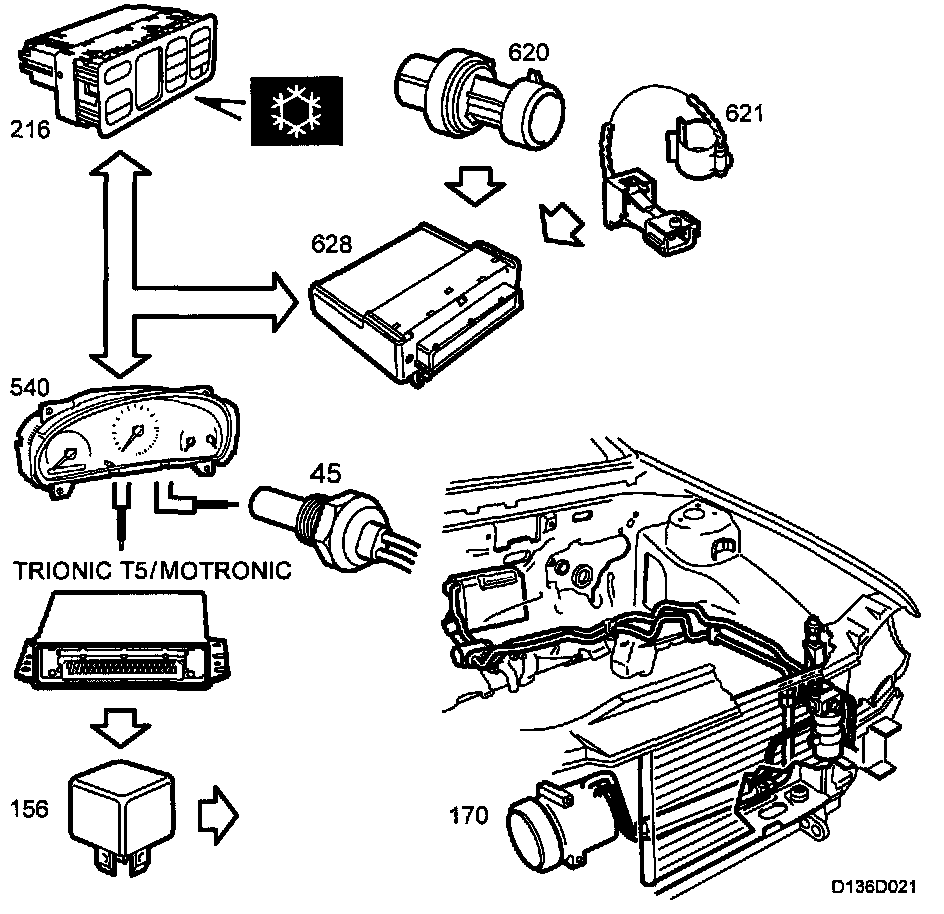 216

620

621

628

540

45

TRIONIC T5/MOTRONIC

156

170

D136D021