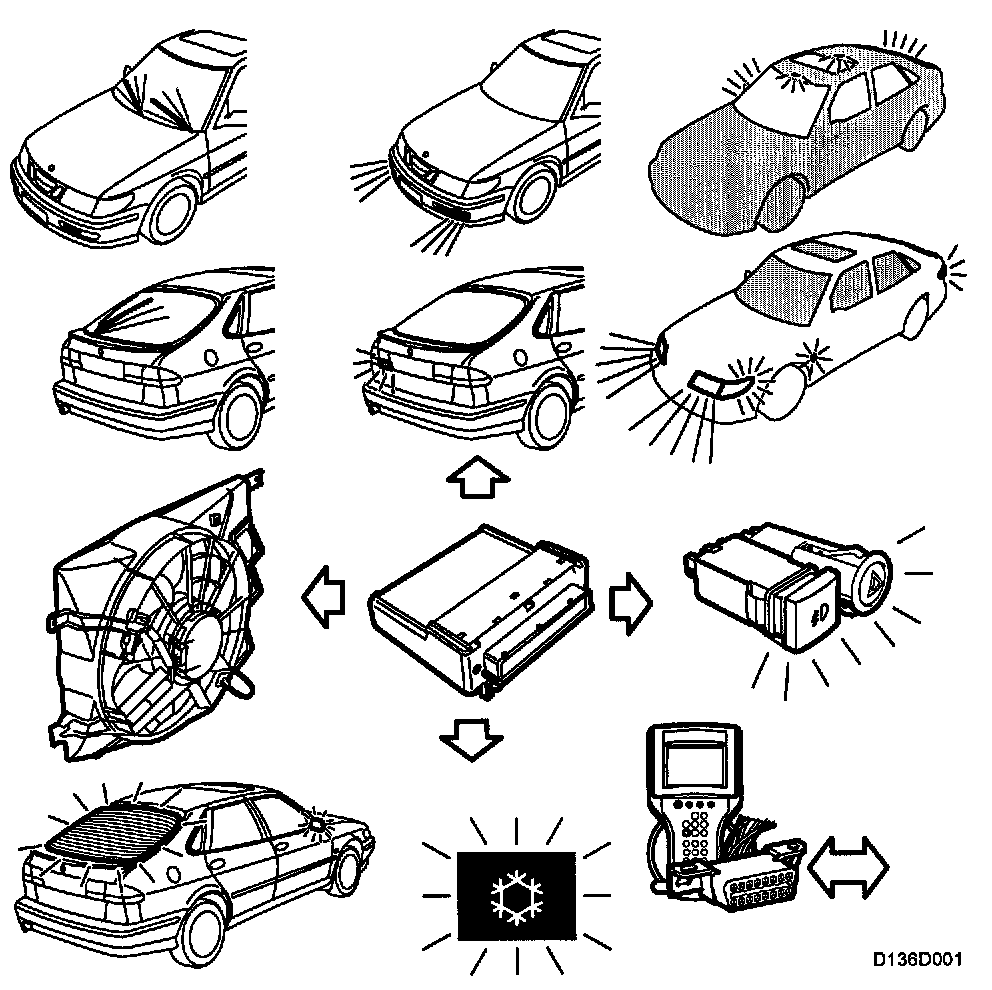 D136D001