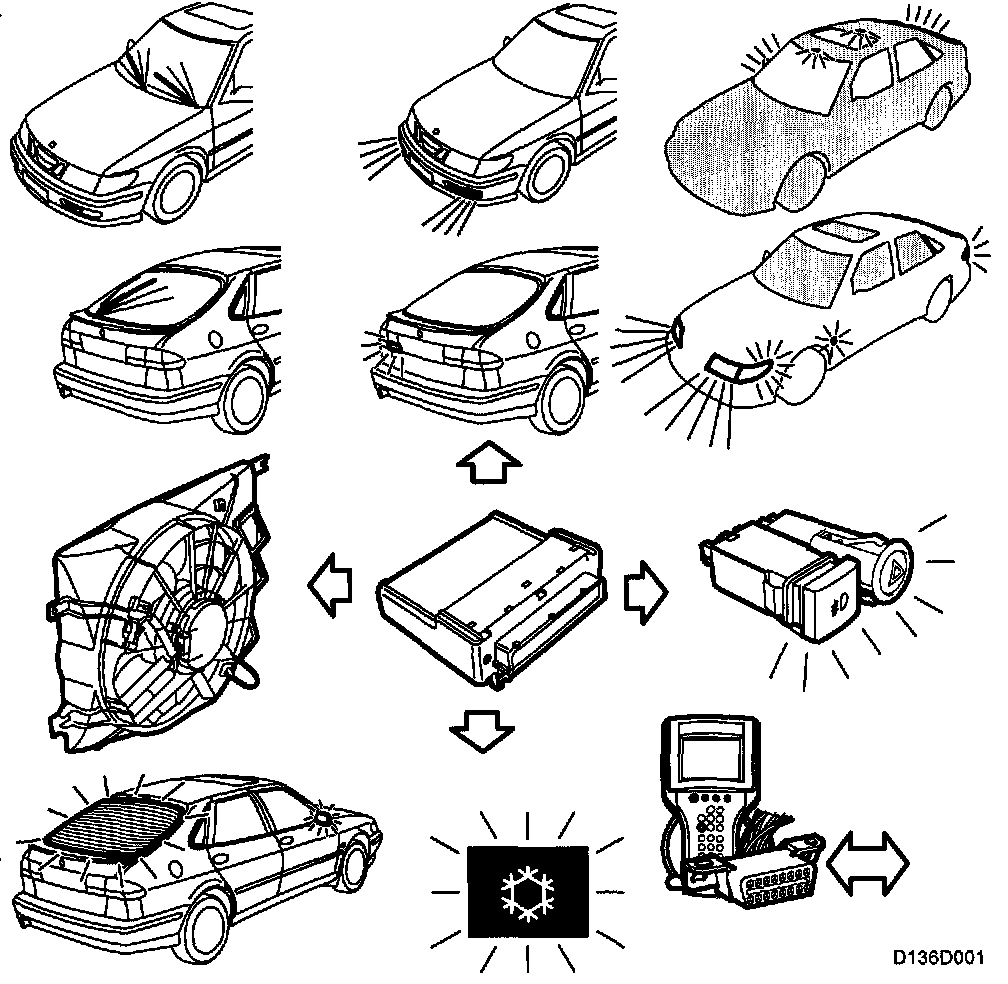 D136D001