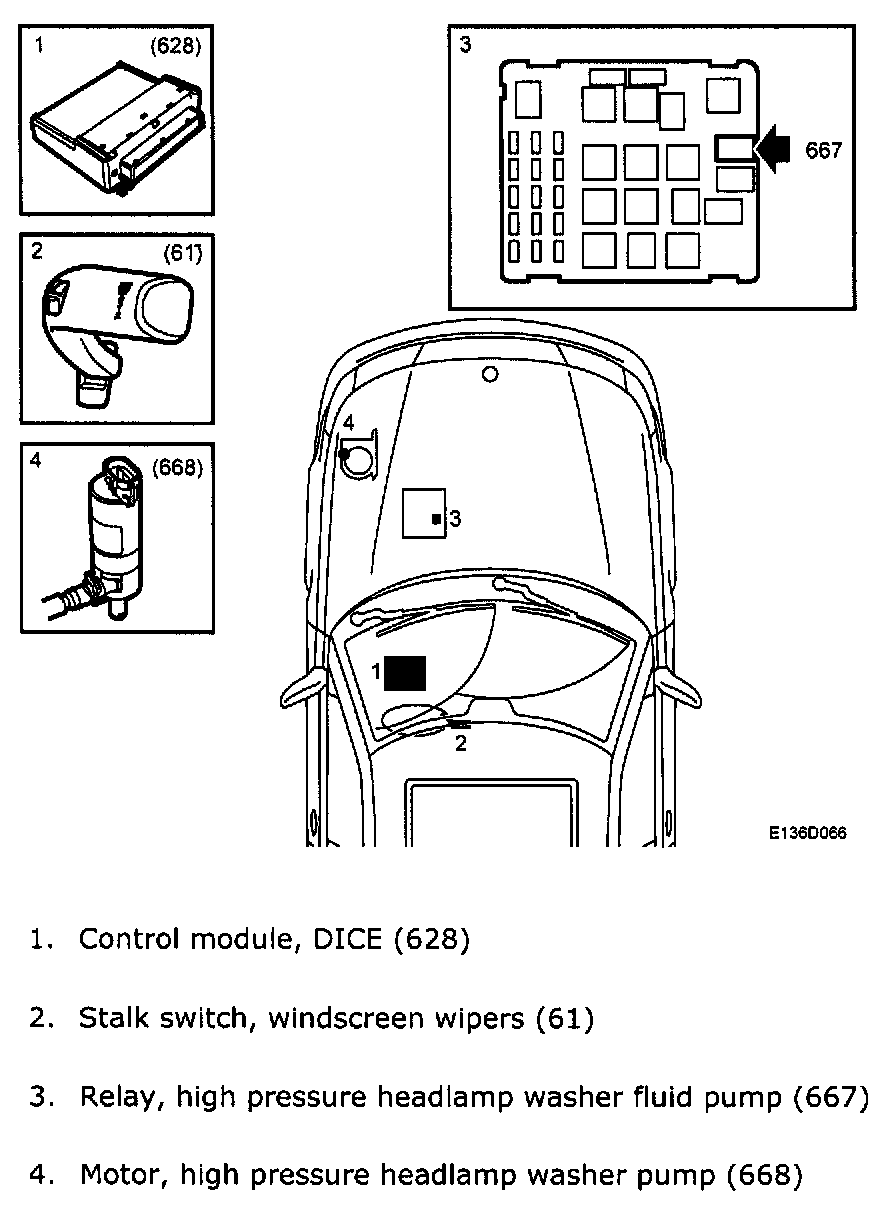 1 (628)

2 (61)

4 (668)

3

667

4

3

1

2

E136D066

1. Control module, DICE (628)

2. Stalk switch, windscreen wipers (61)

3. Relay, high pressure headlamp washer fluid pump (667)

4. Motor, high pressure headlamp washer pump (668)