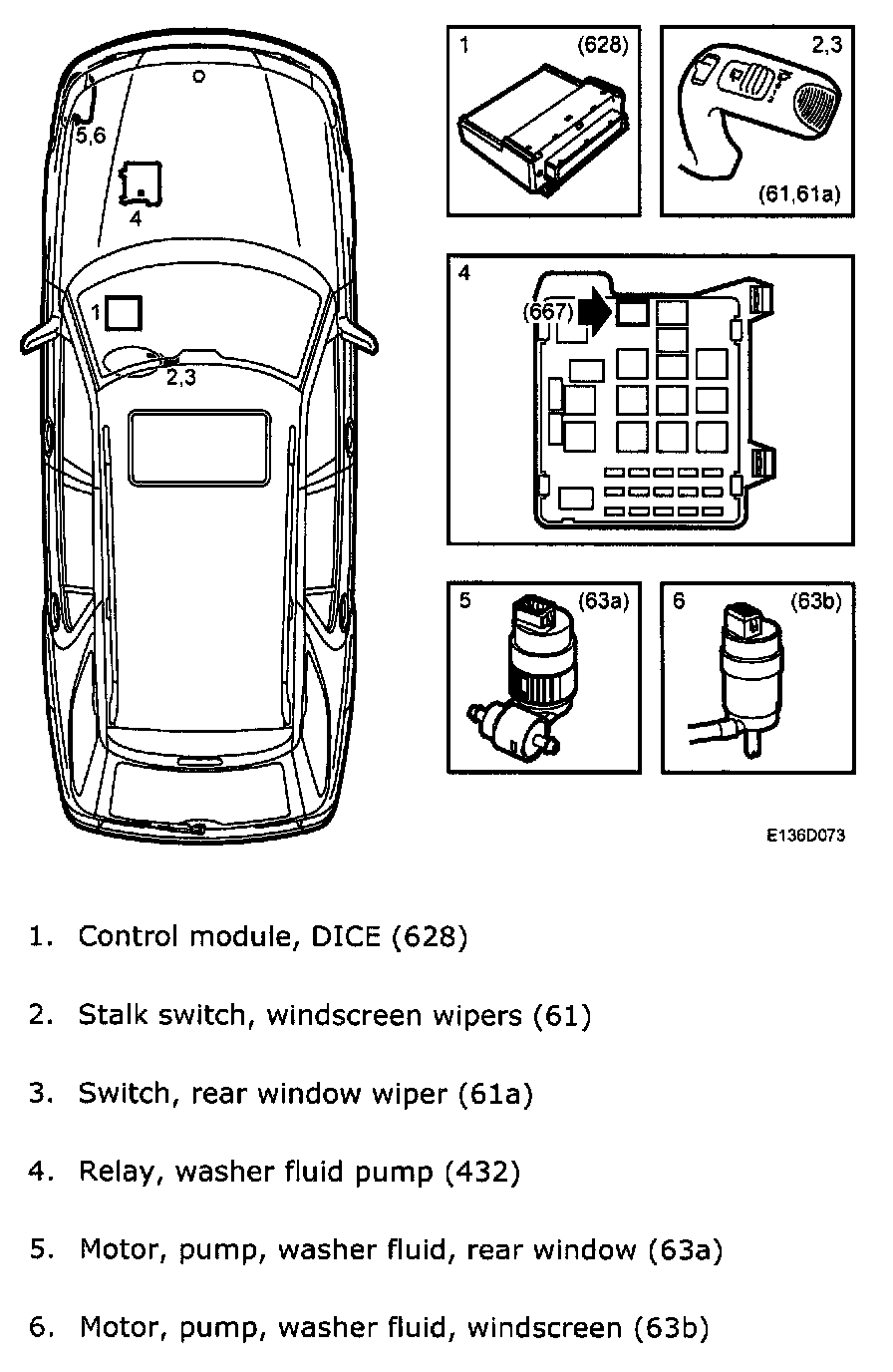 5,6

4

1

2,3

1 (628)

2,3

(61,61a)

4

(667)

5 (63a)

6 (63b)

E136D073

1. Control module, DICE (628)

2. Stalk switch, windscreen wipers (61)

3. Switch, rear window wiper (61a)

4. Relay, washer fluid pump (432)

5. Motor, pump, washer fluid, rear window (63a)

6. Motor, pump, washer fluid, windscreen (63b)