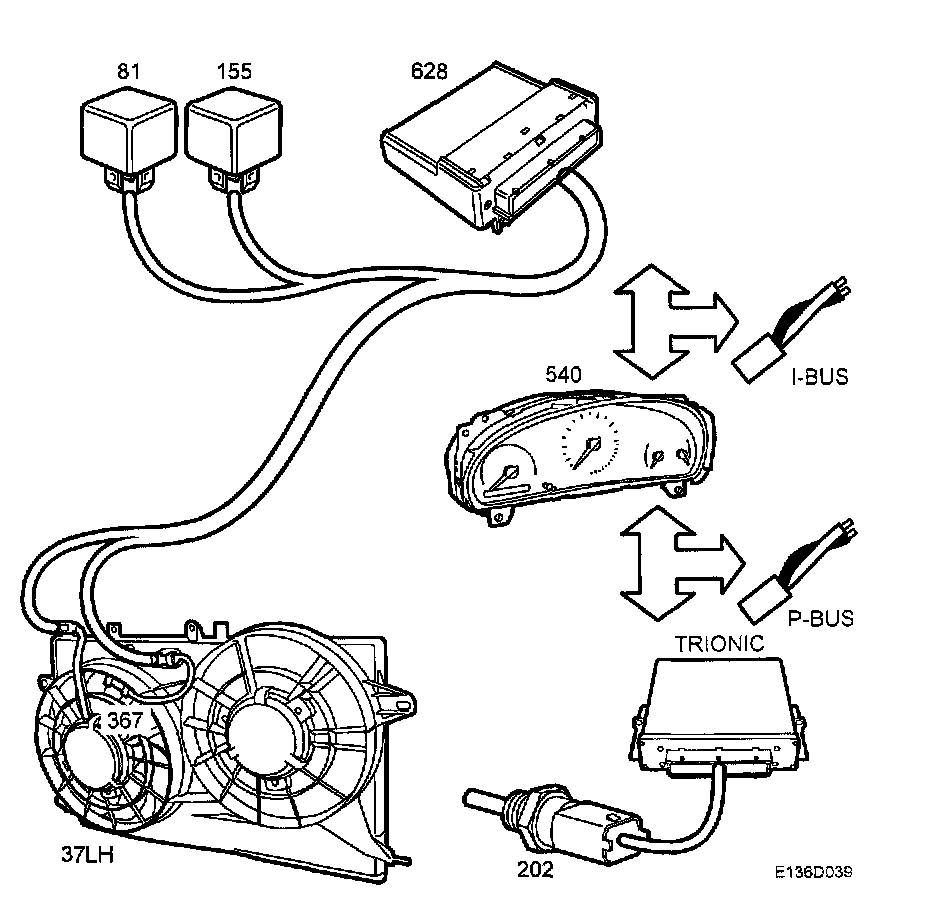 81
155
628
I-BUS
540
P-BUS
TRIONIC
367
37LH
202
E136D039