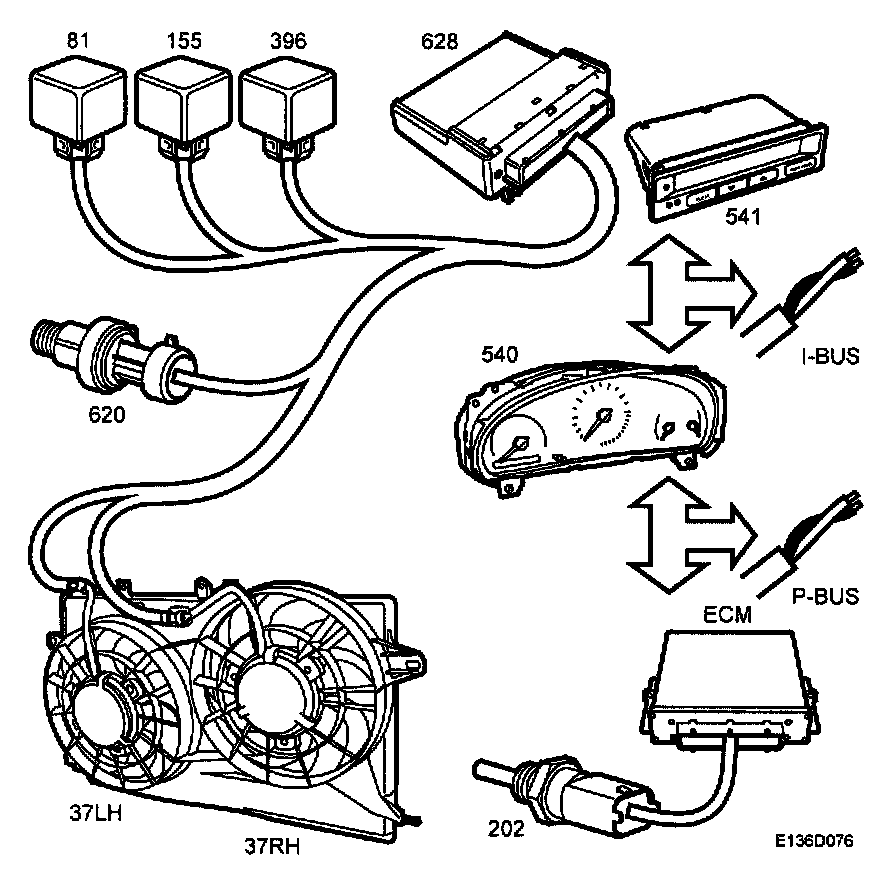 81
155
396
628
541
I-BUS
540
620
P-BUS
ECM
37LH
37RH
202
E136D076