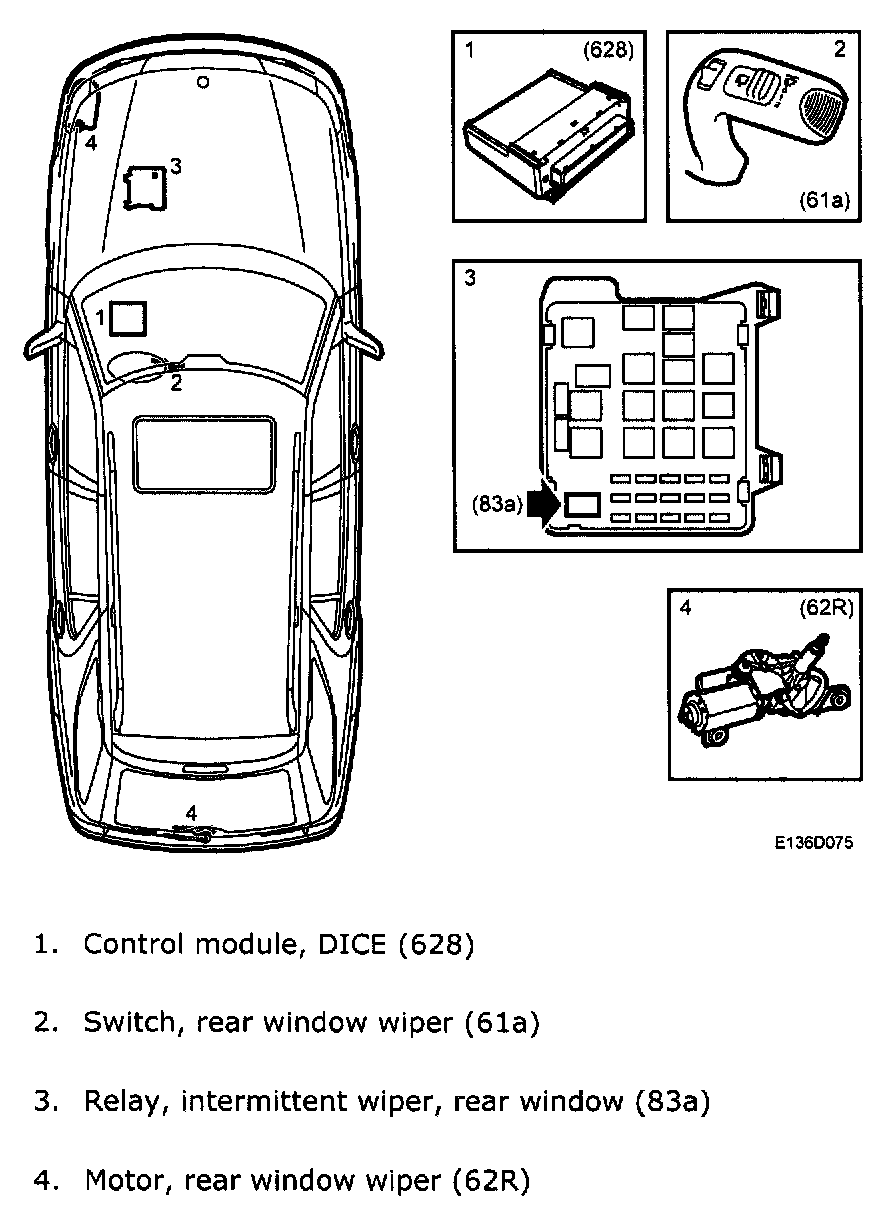 4

3

1

2

4

1 (628)

2

(61a)

3

(83a)

4 (62R)

E136D075

1. Control module, DICE (628)

2. Switch, rear window wiper (61a)

3. Relay, intermittent wiper, rear window (83a)

4. Motor, rear window wiper (62R)