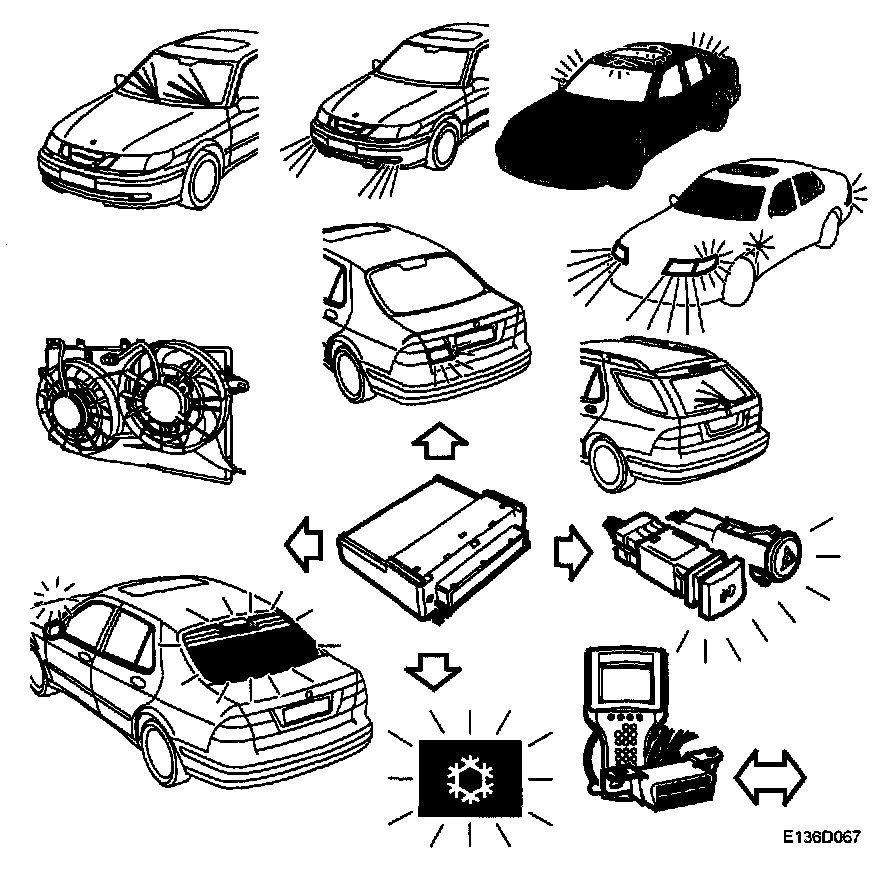 E136D067