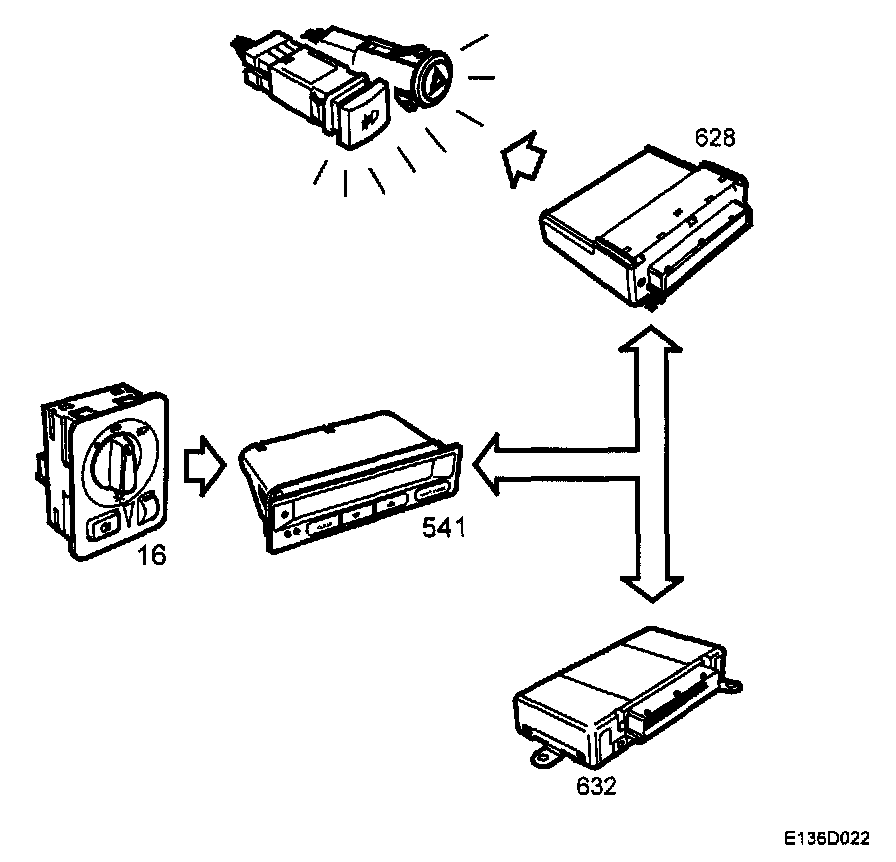 628

16

541

632

E136D022