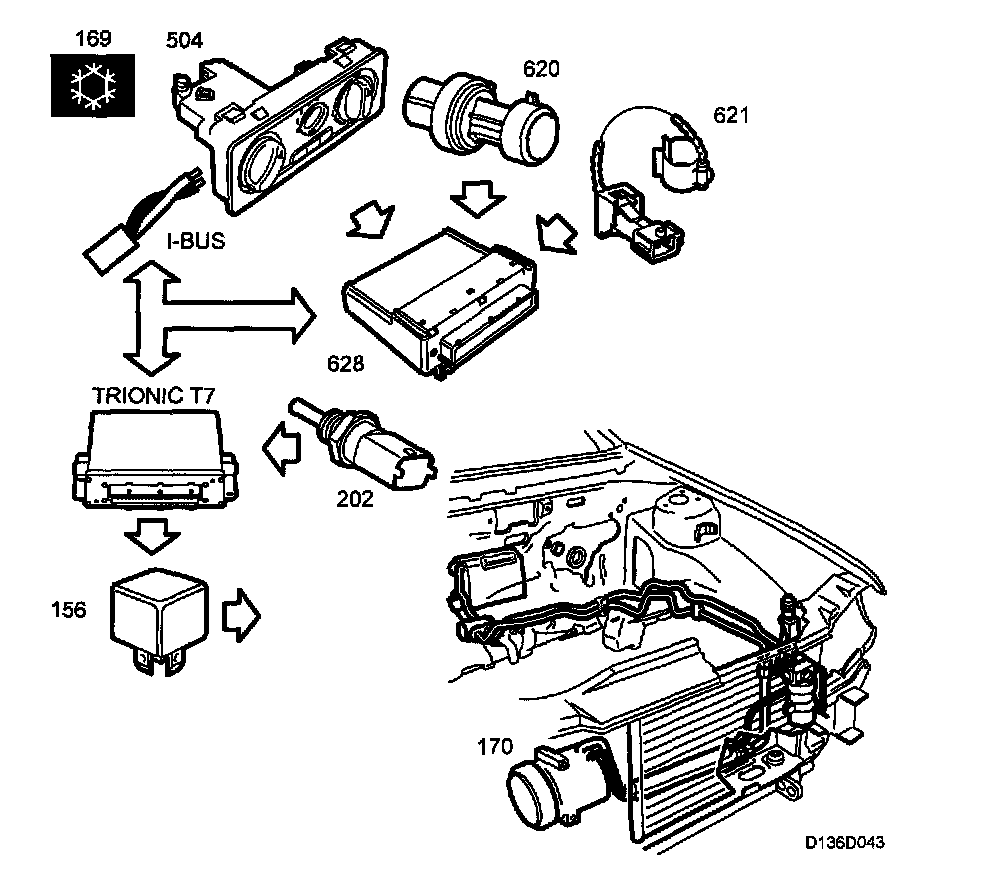 169
504
620
621
I-BUS
628
TRIONIC T7
202
156
170
D136D043