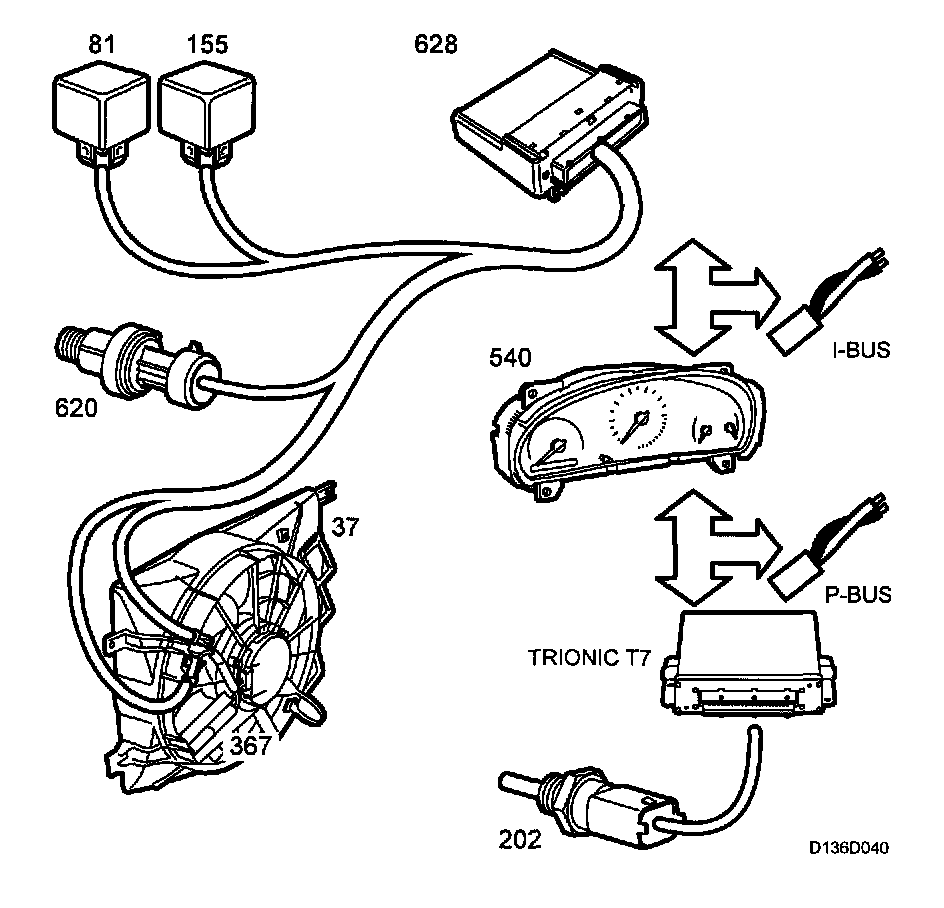 81
155
628
I-BUS
540
620
37
P-BUS
TRIONIC T7
367
202
D136D040