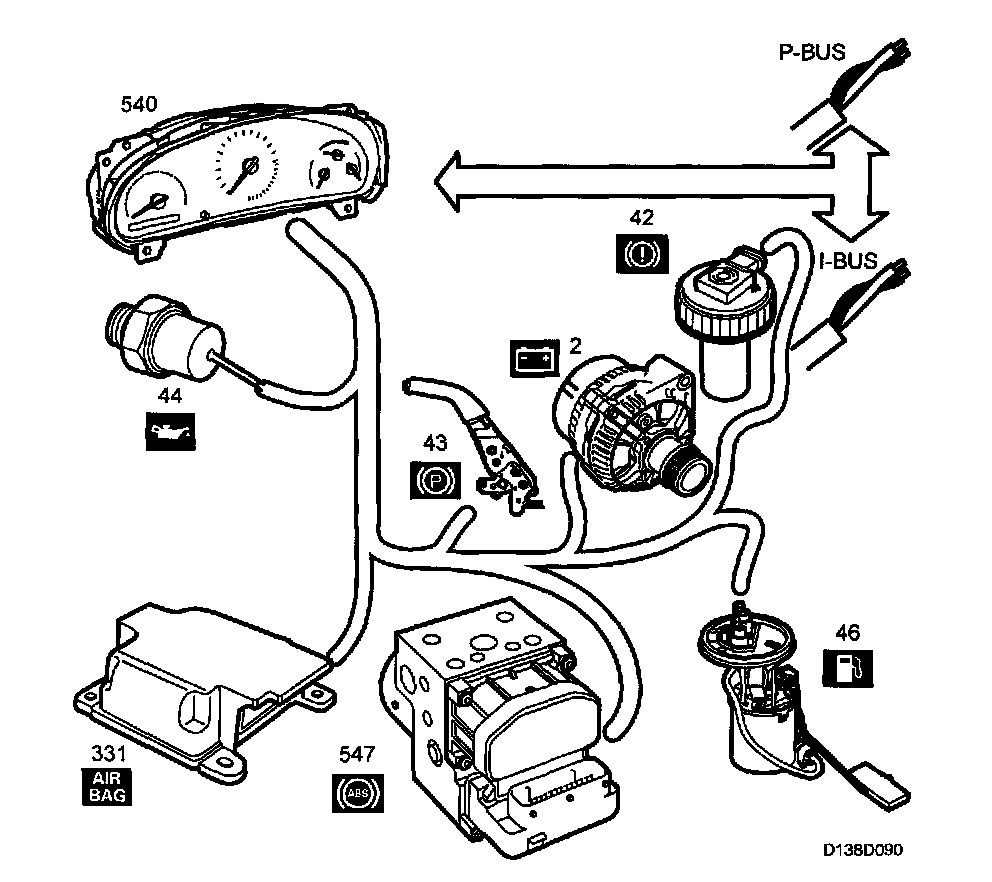 P-BUS

540

42

I-BUS

2

44

43

46

331
AIR BAG

547
ABS

D138D090