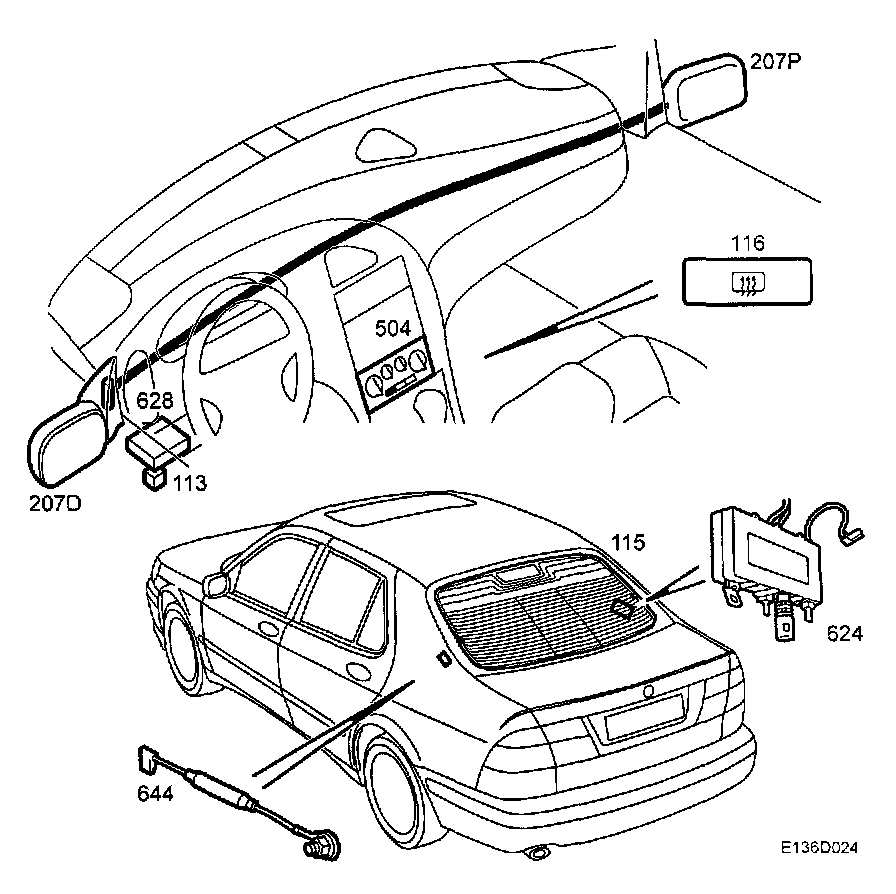 207P
116
504
628
113
207D
115
624
644
E136D024