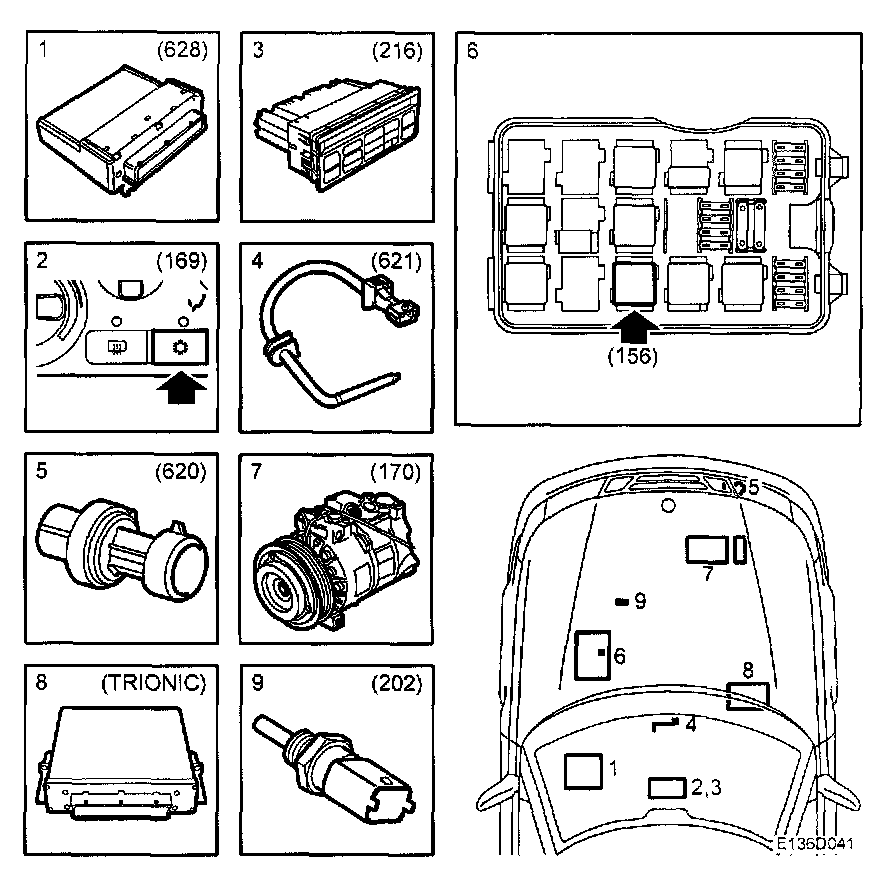 1 (628)

3 (216)

6

(156)

2 (169)

4 (621)

5 (620)

7 (170)

8 (TRIONIC)

9 (202)

5

7

9

6

8

4

1

2,3

E136D041