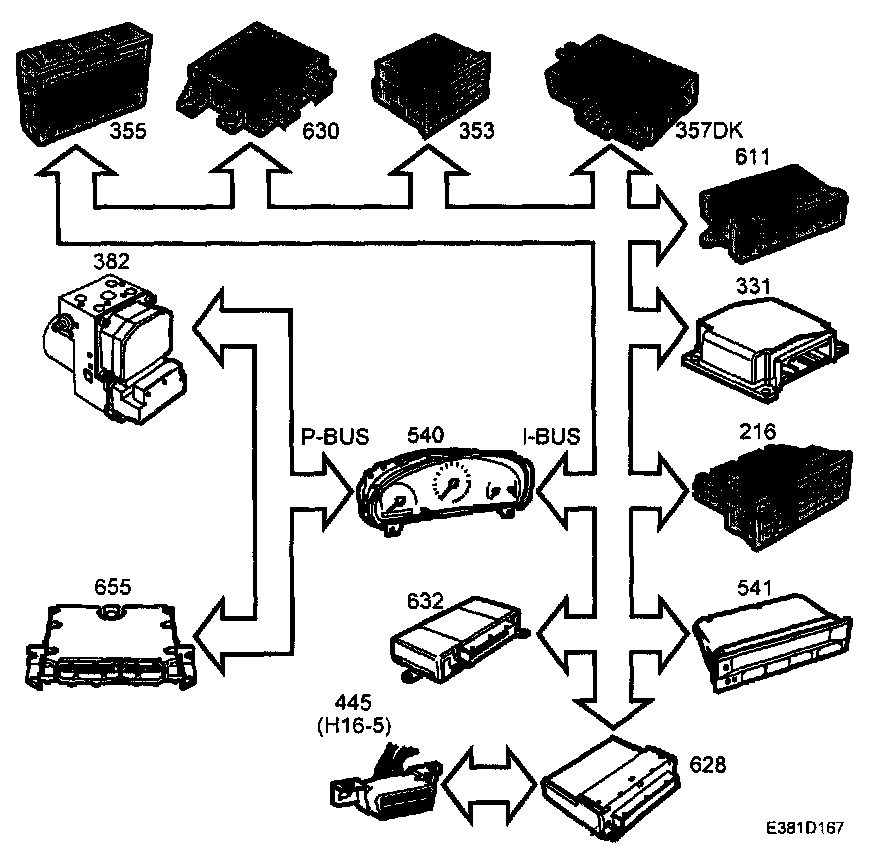 355
630
353
357DK
611
382
331
P-BUS
540
I-BUS
216
655
632
541
445
(H16-5)
628
E381D167