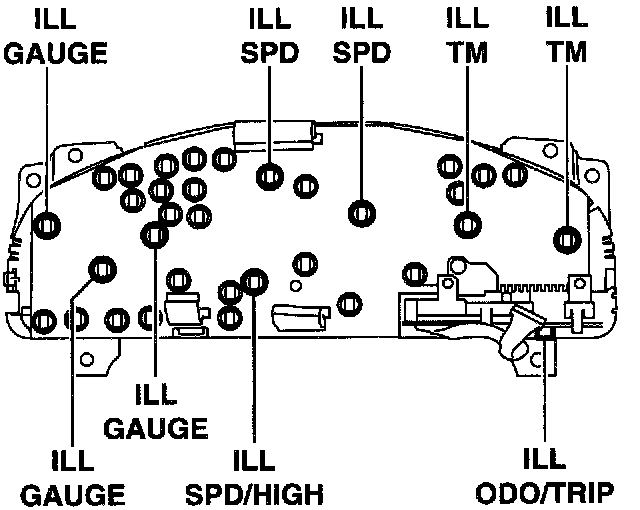 ILL GAUGE

ILL SPD

ILL SPD

ILL TM

ILL TM

ILL GAUGE

ILL GAUGE

ILL SPD/HIGH

ILL ODO/TRIP