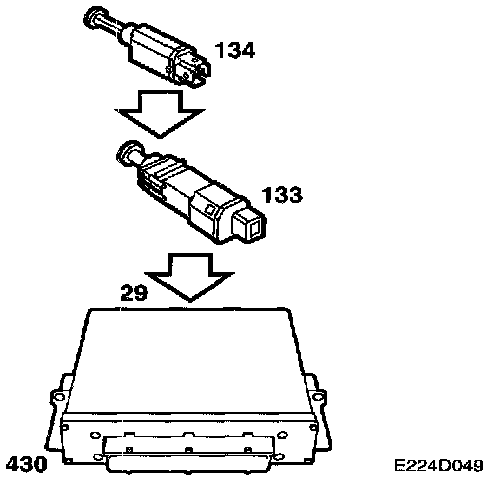 134

133

29

430

E224D049