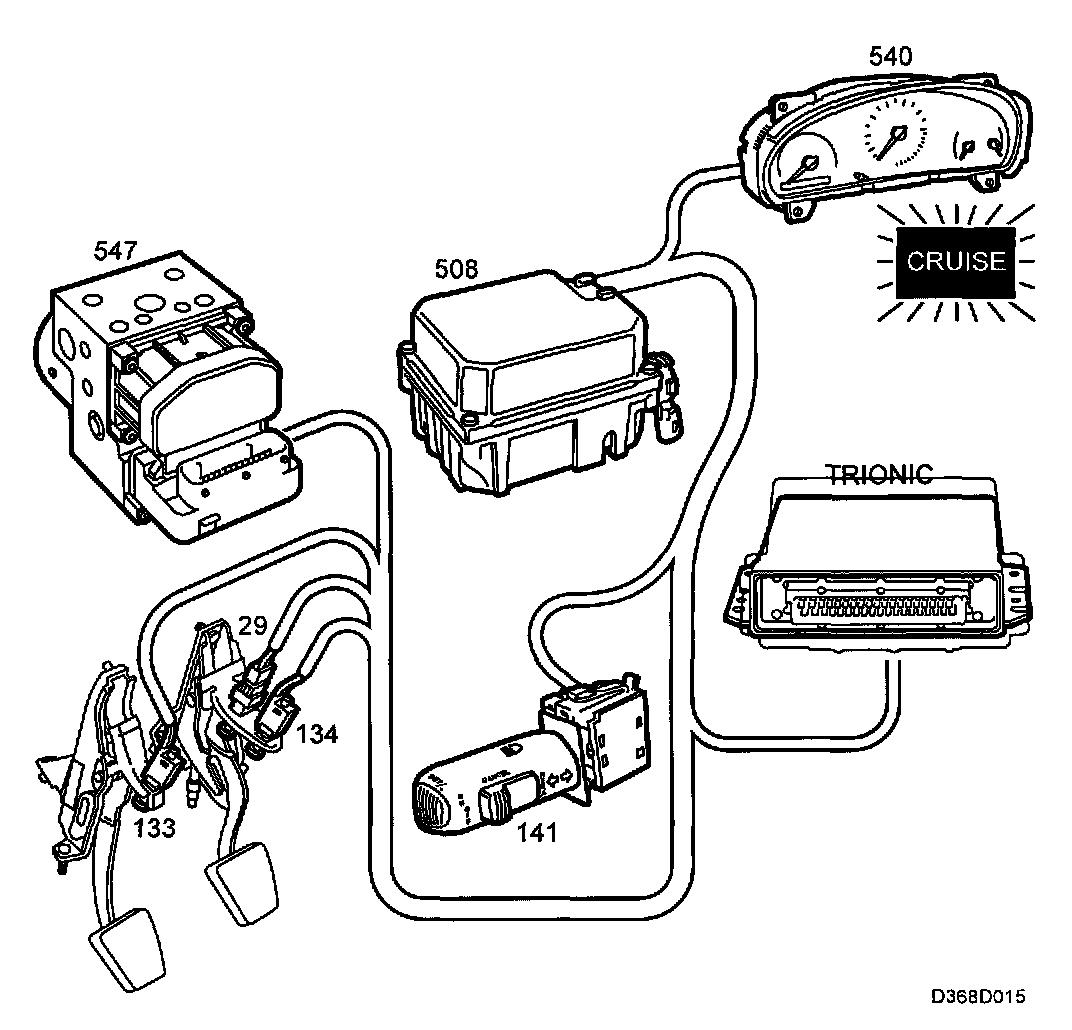 540

CRUISE

547

508

TRIONIC

29

134

133

141

D368D015