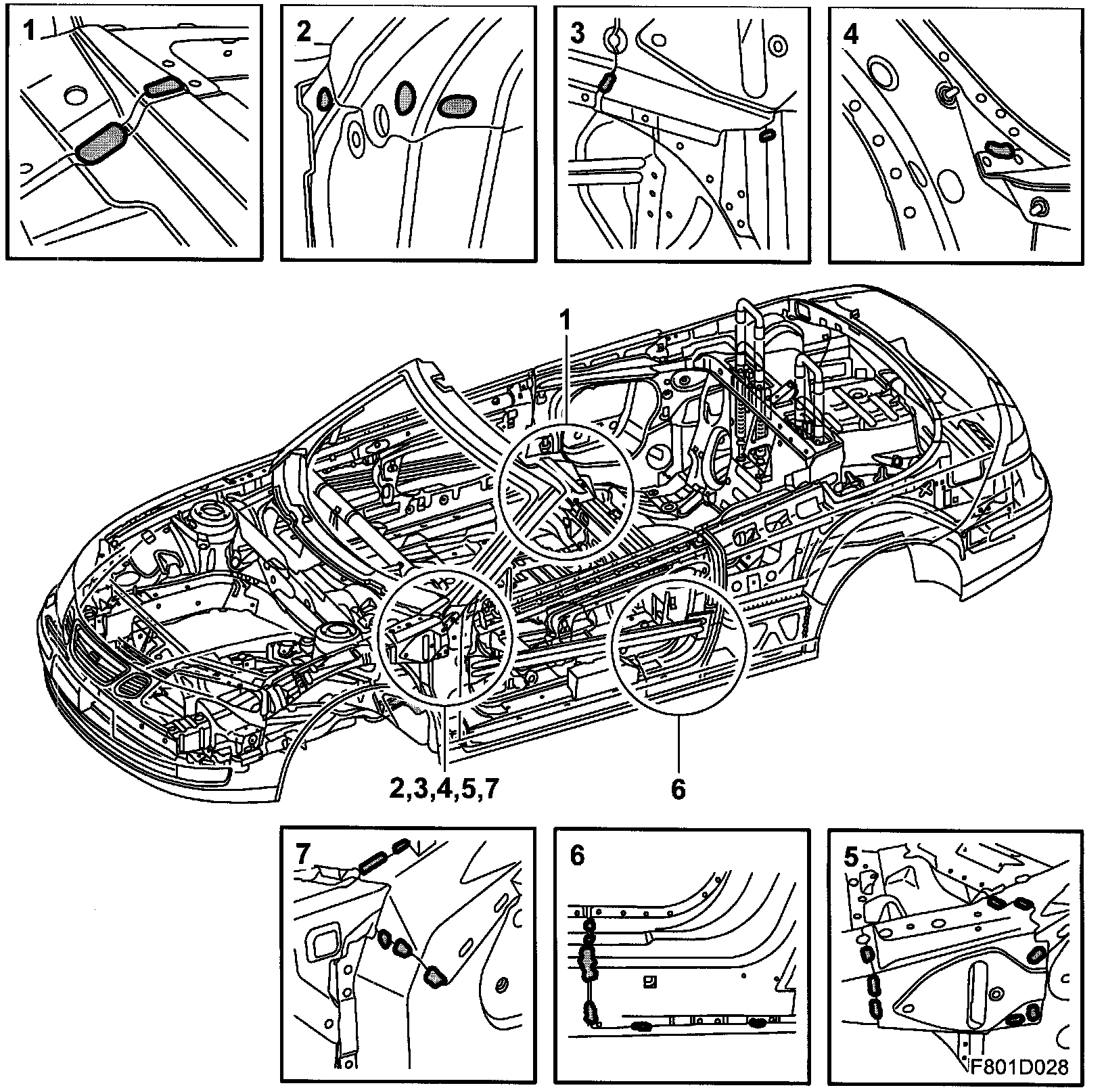 1

2

3

4

1

2,3,4,5,7

6

7

6

5

F801D028