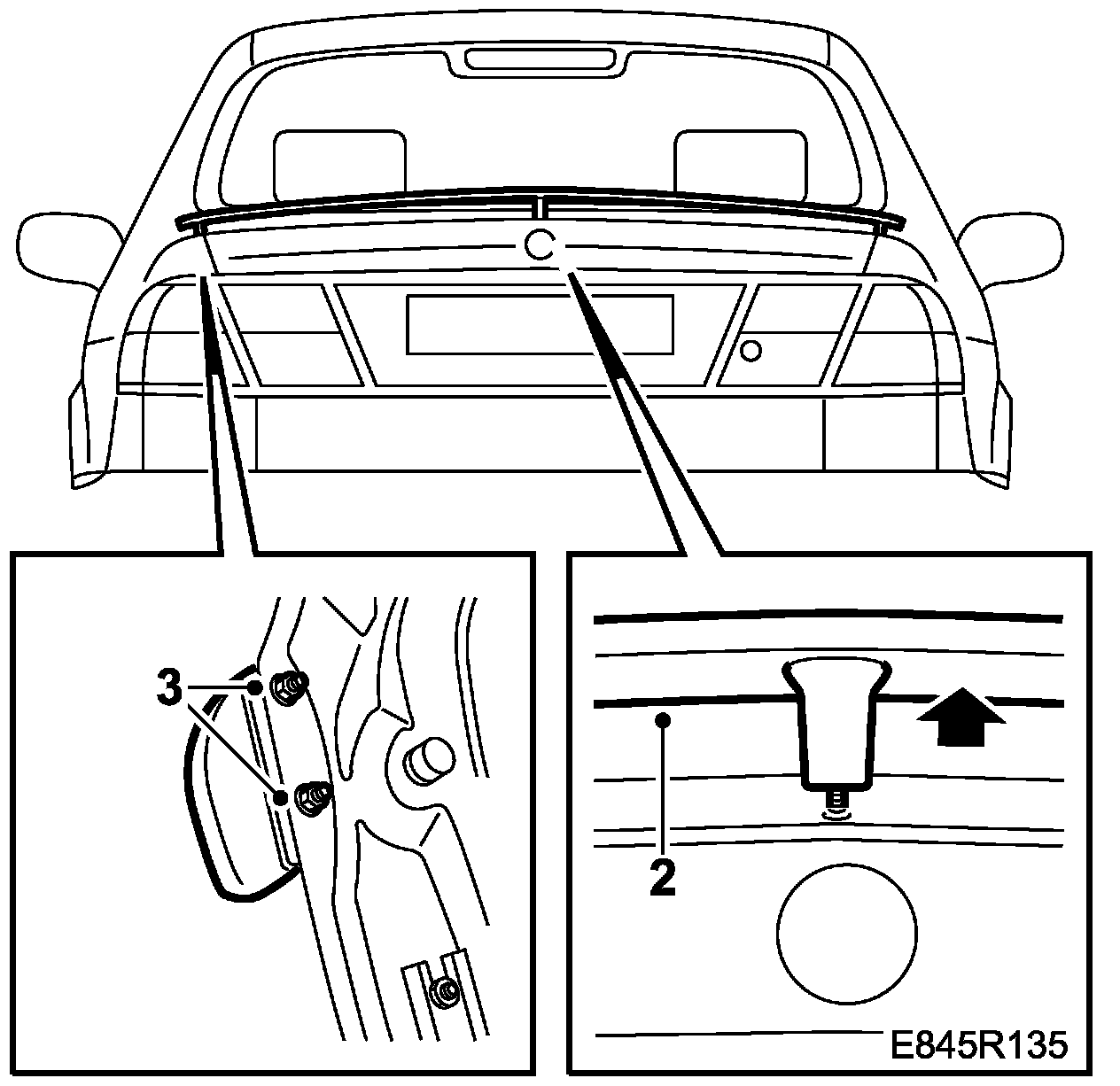 3

2

E845R135