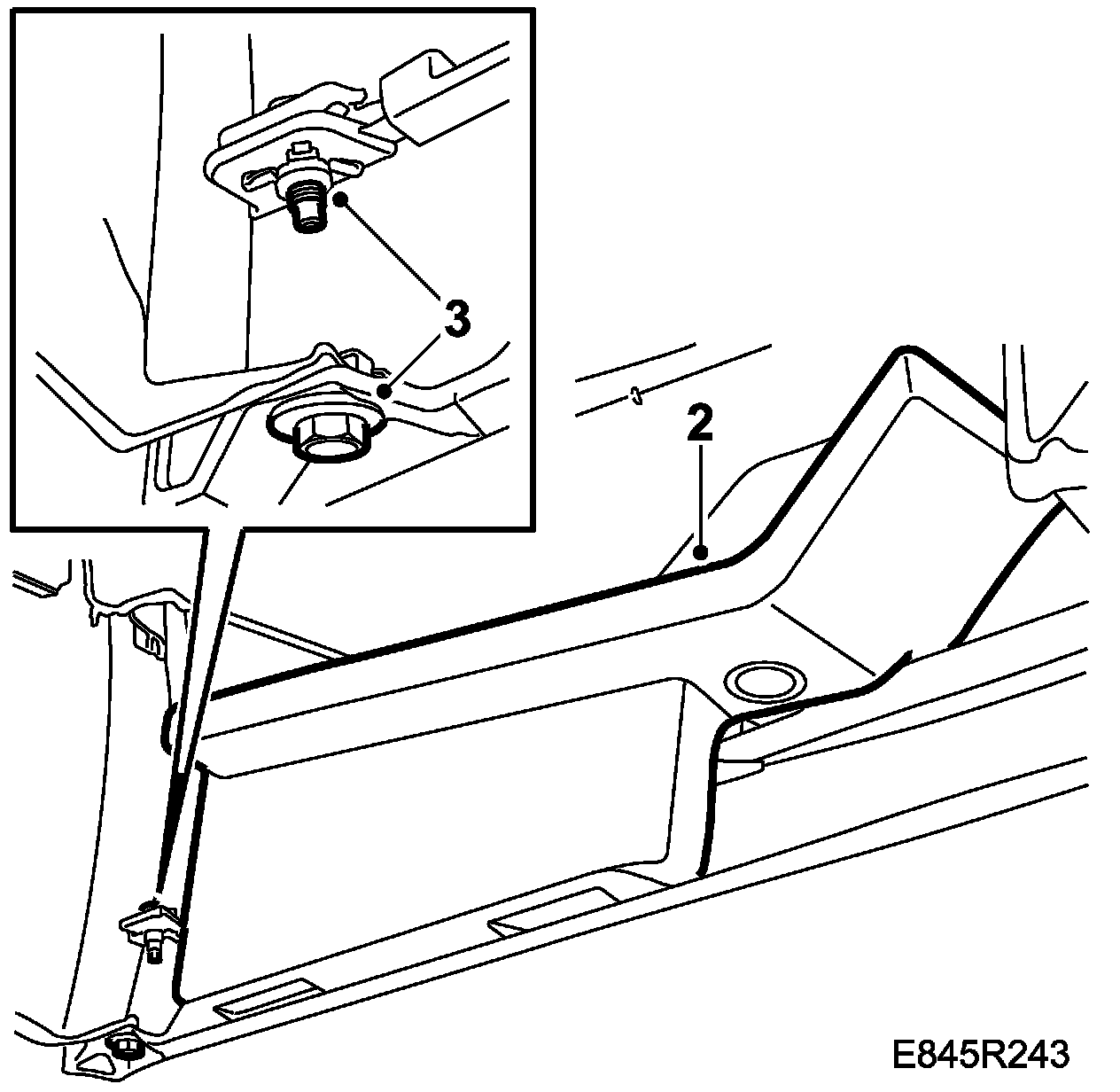 3
2
E845R243