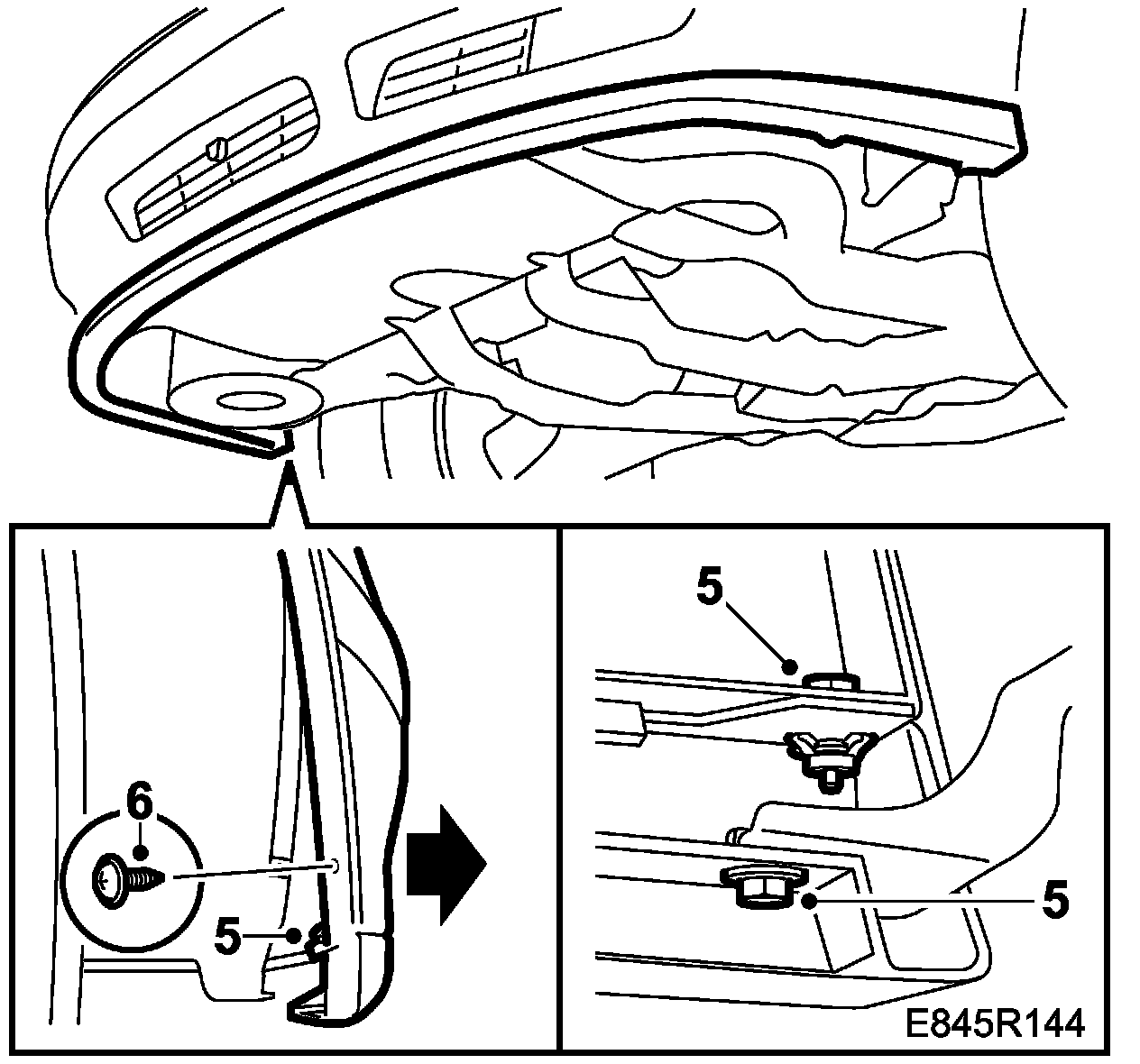 6
5
5
5
E845R144