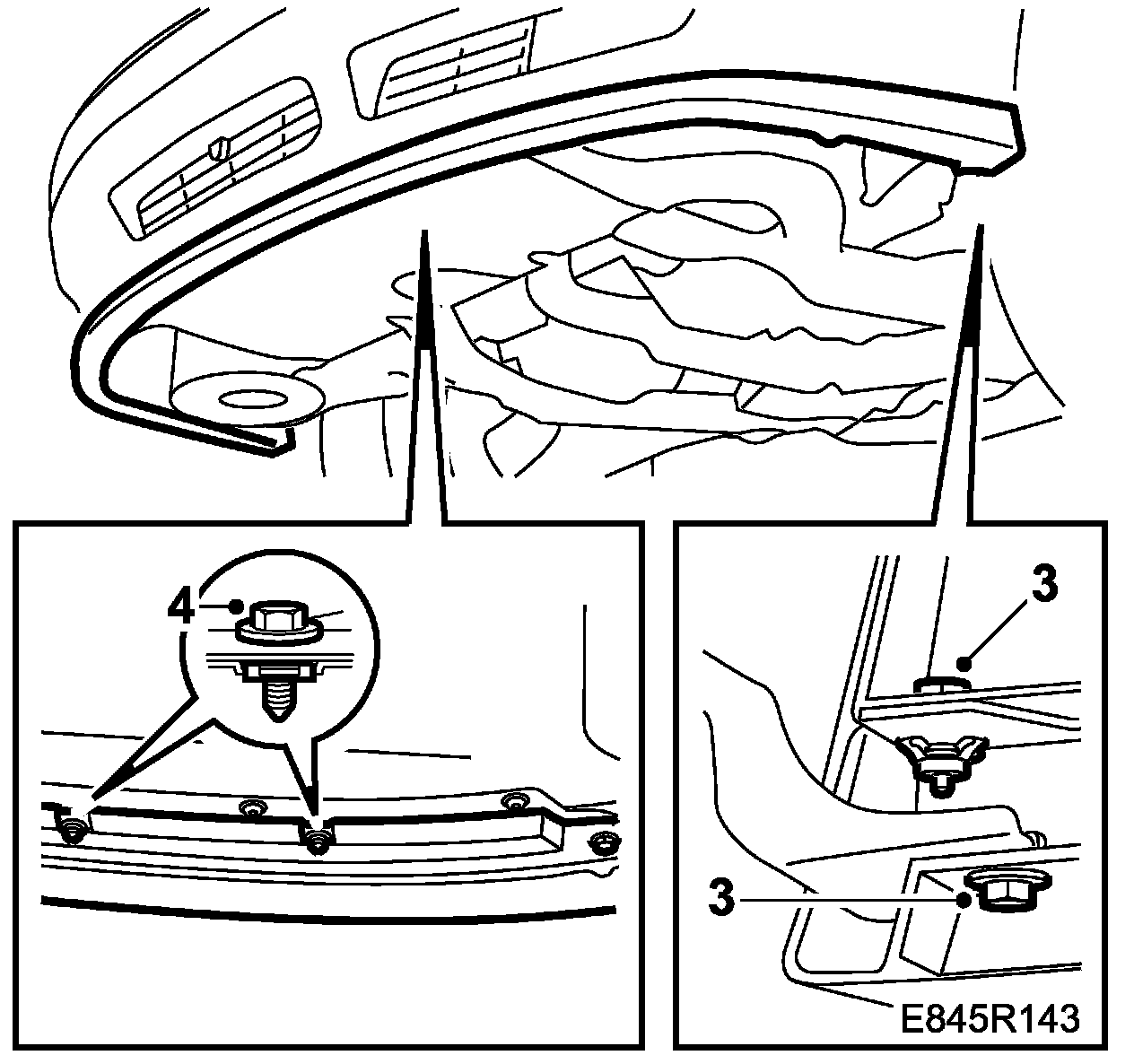 4

3

3

E845R143