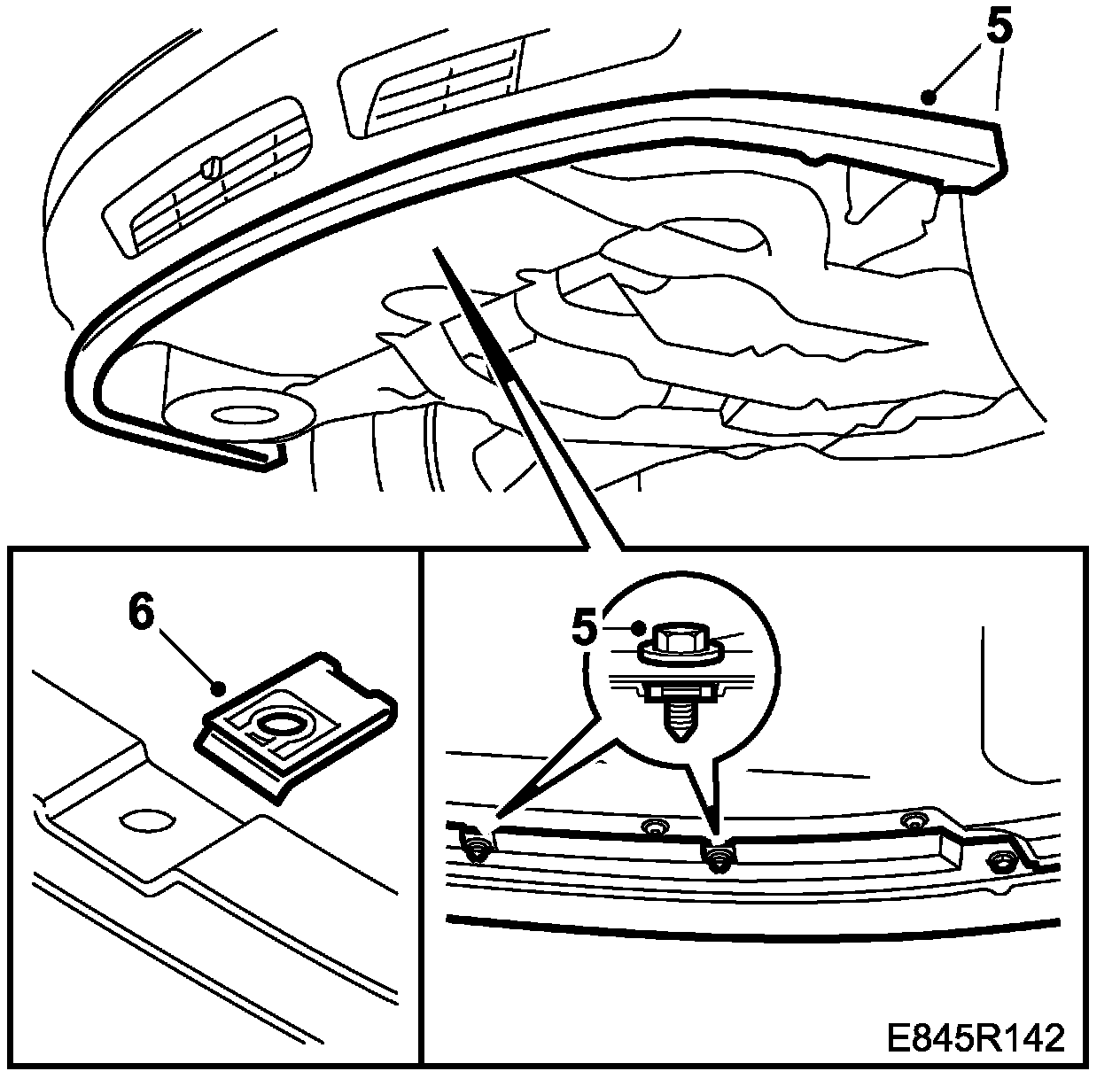 5

6

5

E845R142