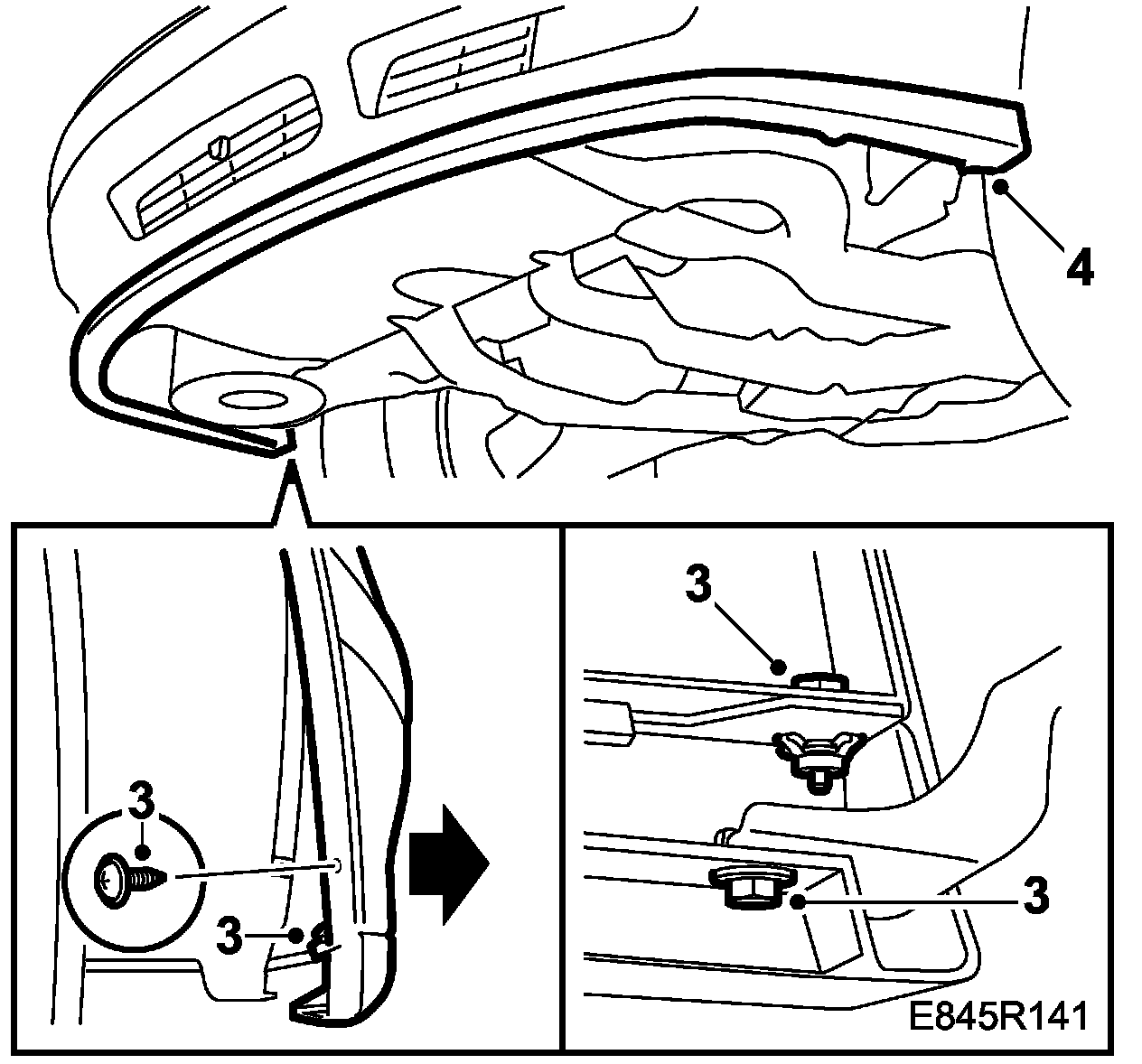 4

3

3

3

3

E845R141