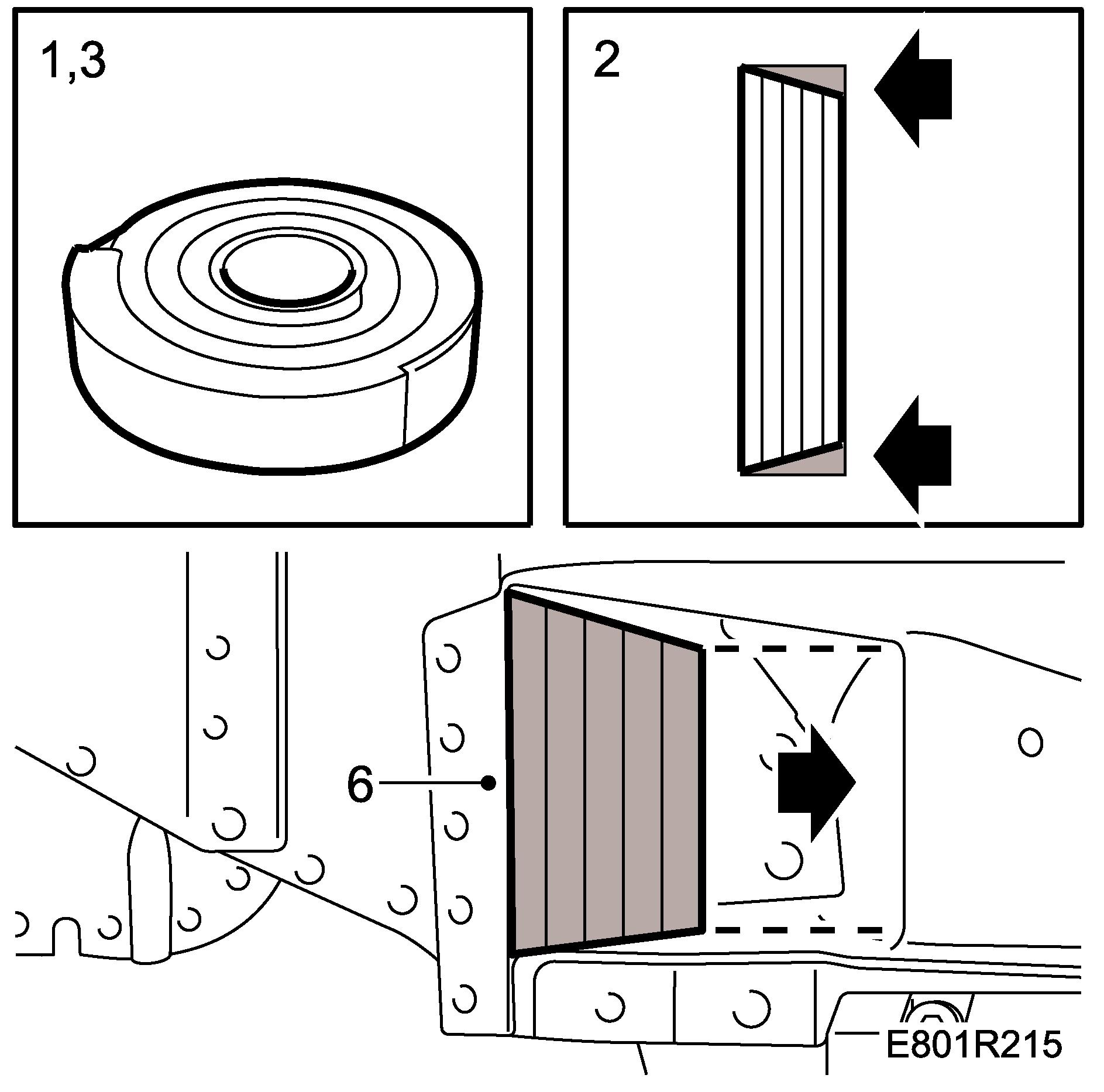 1,3

2

6

E801R215