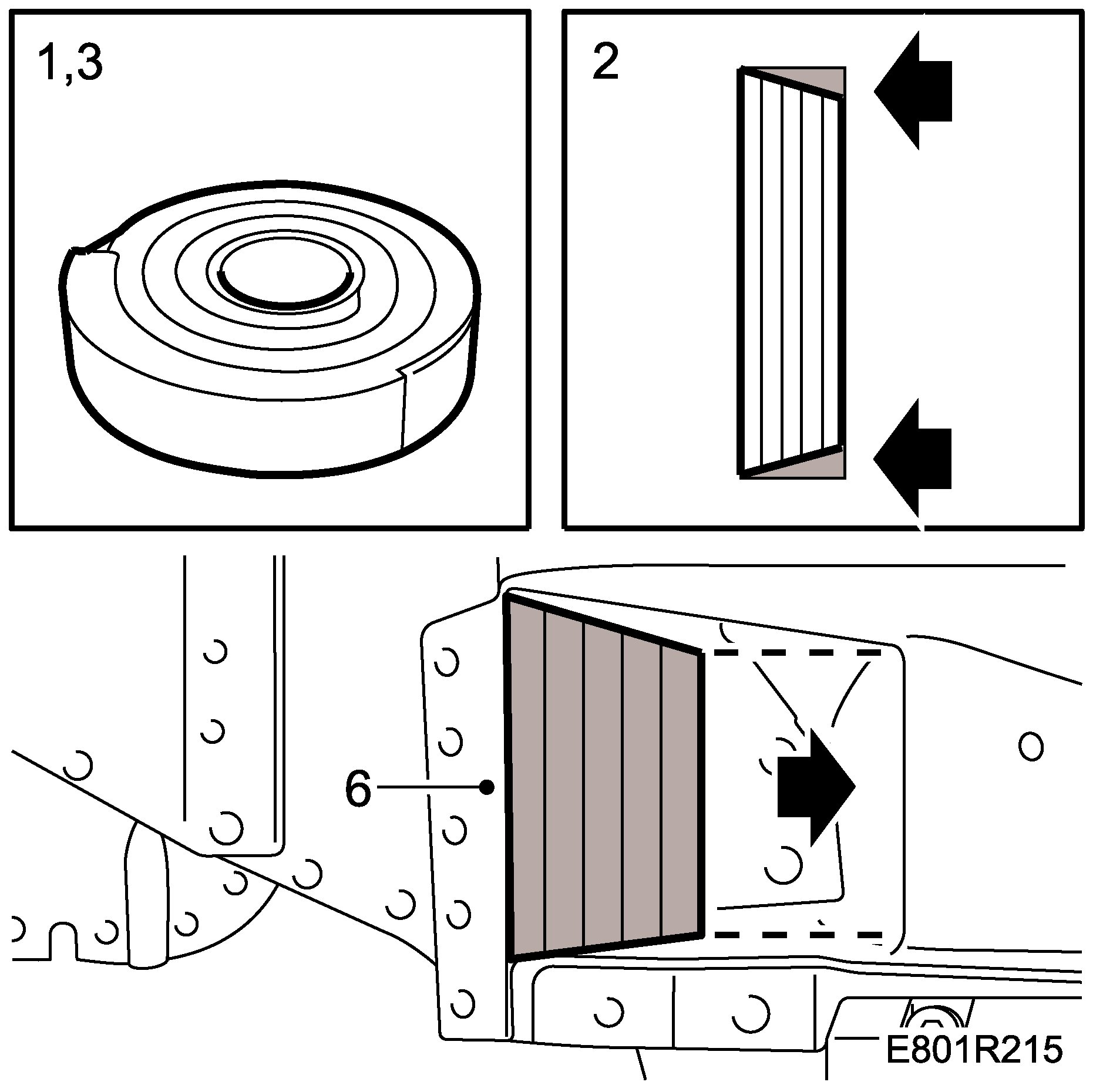 1,3

2

6

E801R215