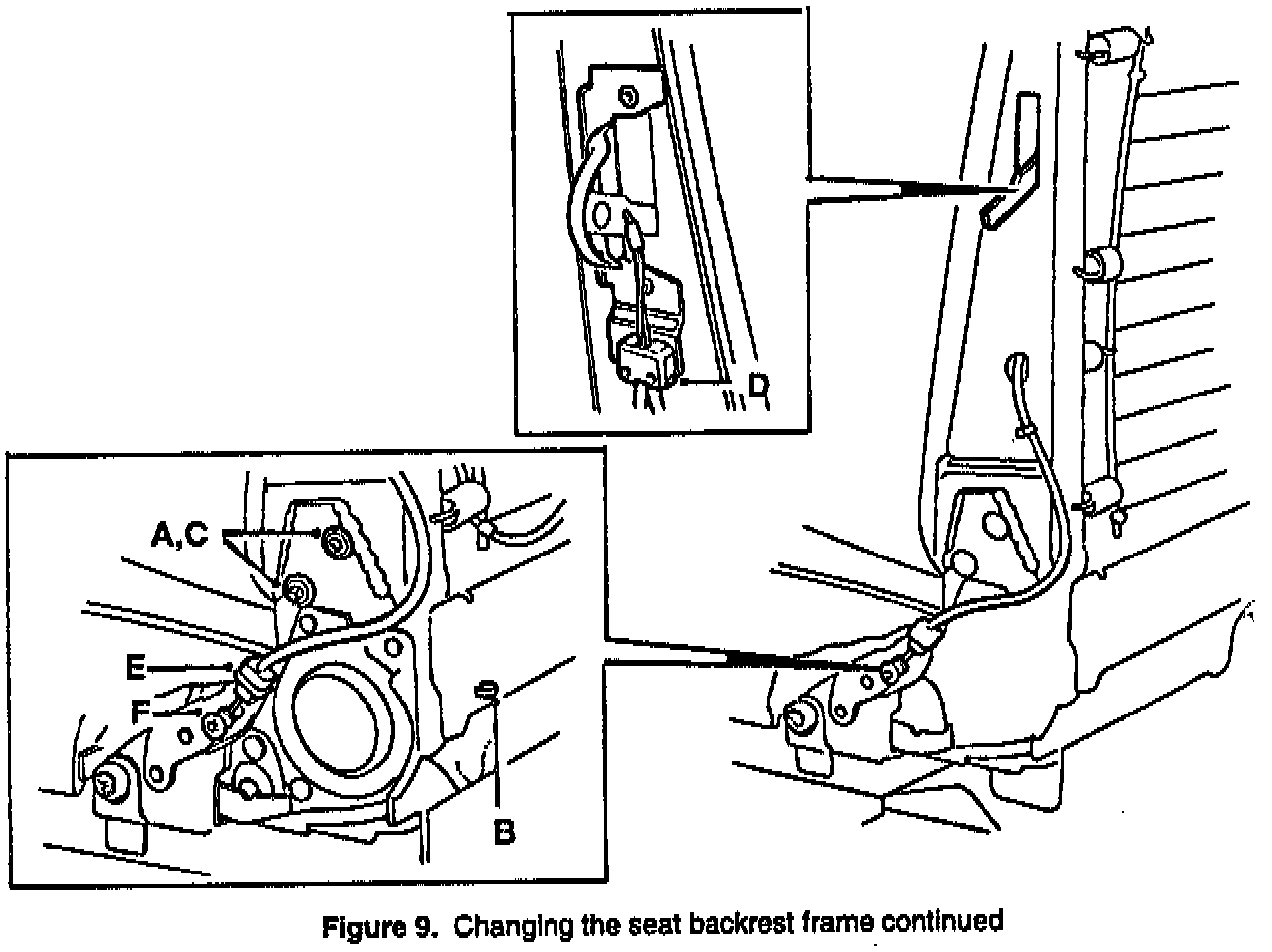 D

A,C

E

F

B

Figure 9. Changing the seat backrest frame continued