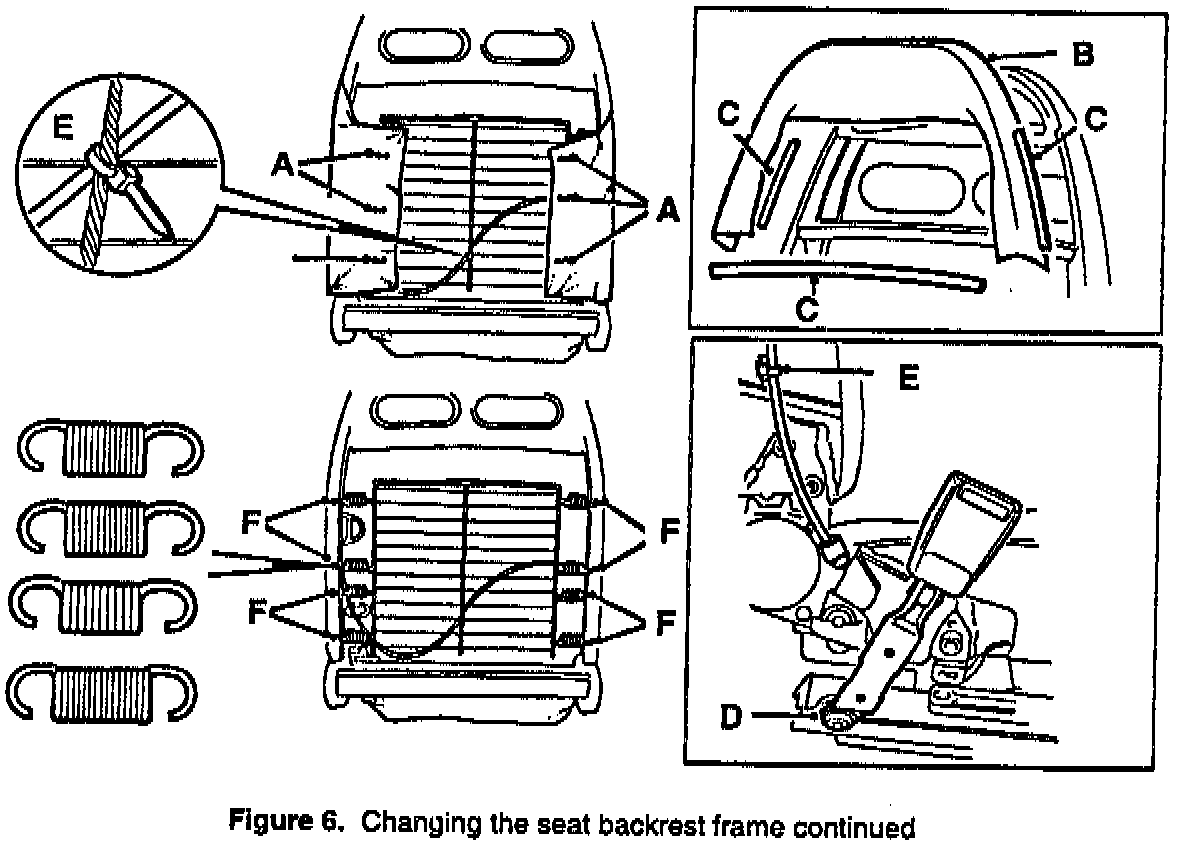 E

A

A

B

C

C

C

E

F

F

F

F

D

Figure 6. Changing the seat backrest frame continued