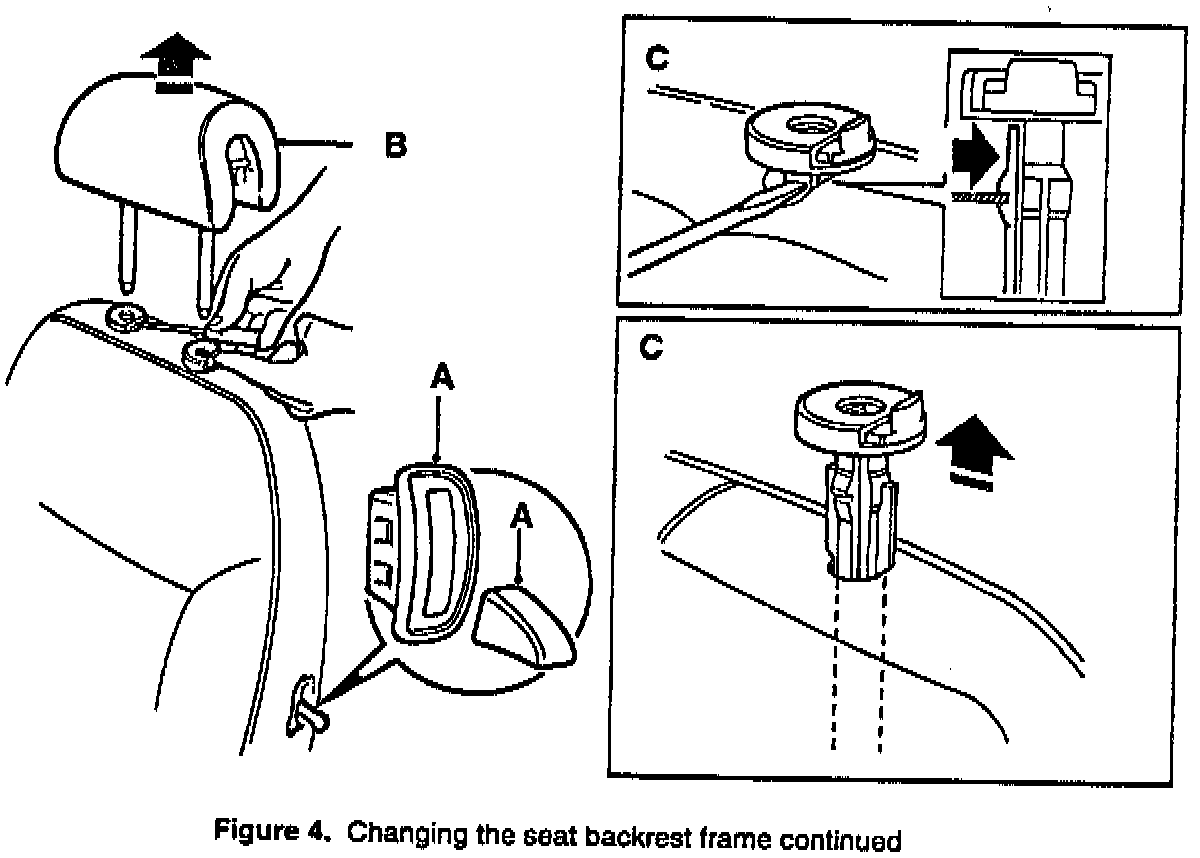 B

A

A

C

C

Figure 4. Changing the seat backrest frame continued