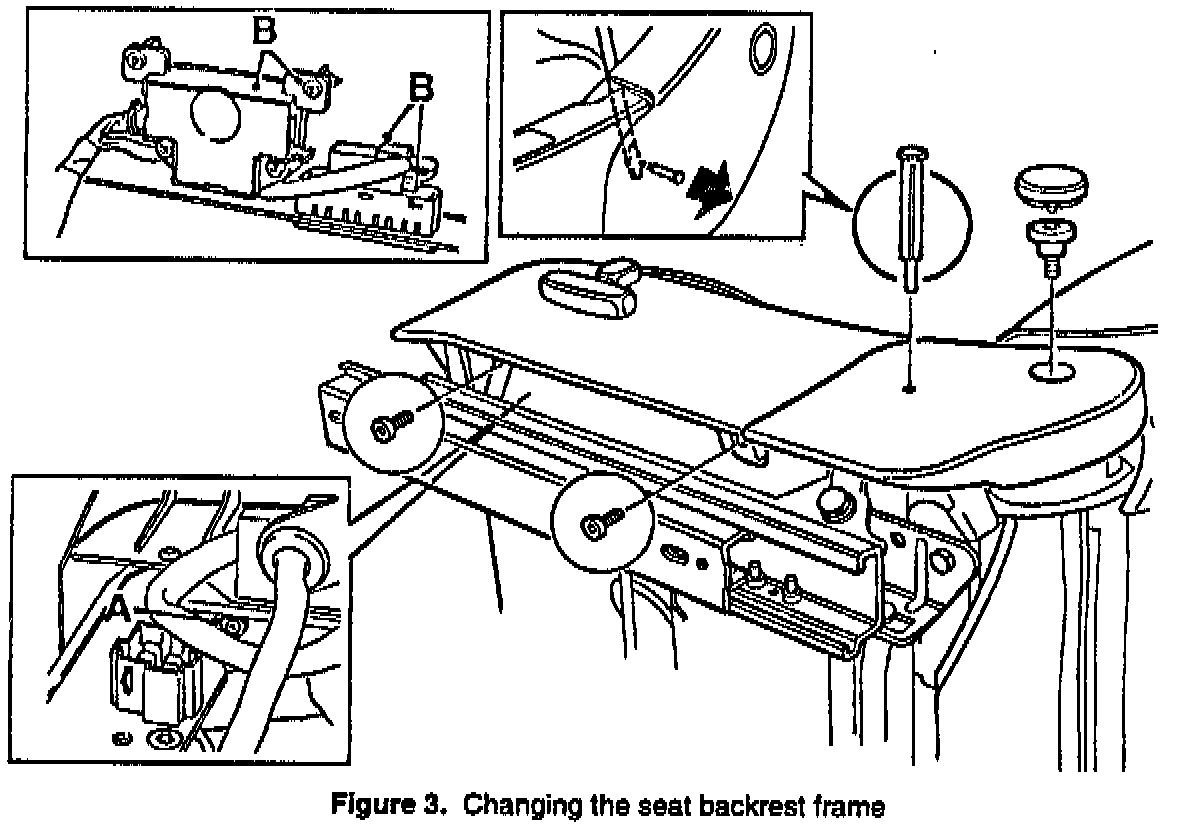 B

B

A

Figure 3. Changing the seat backrest frame