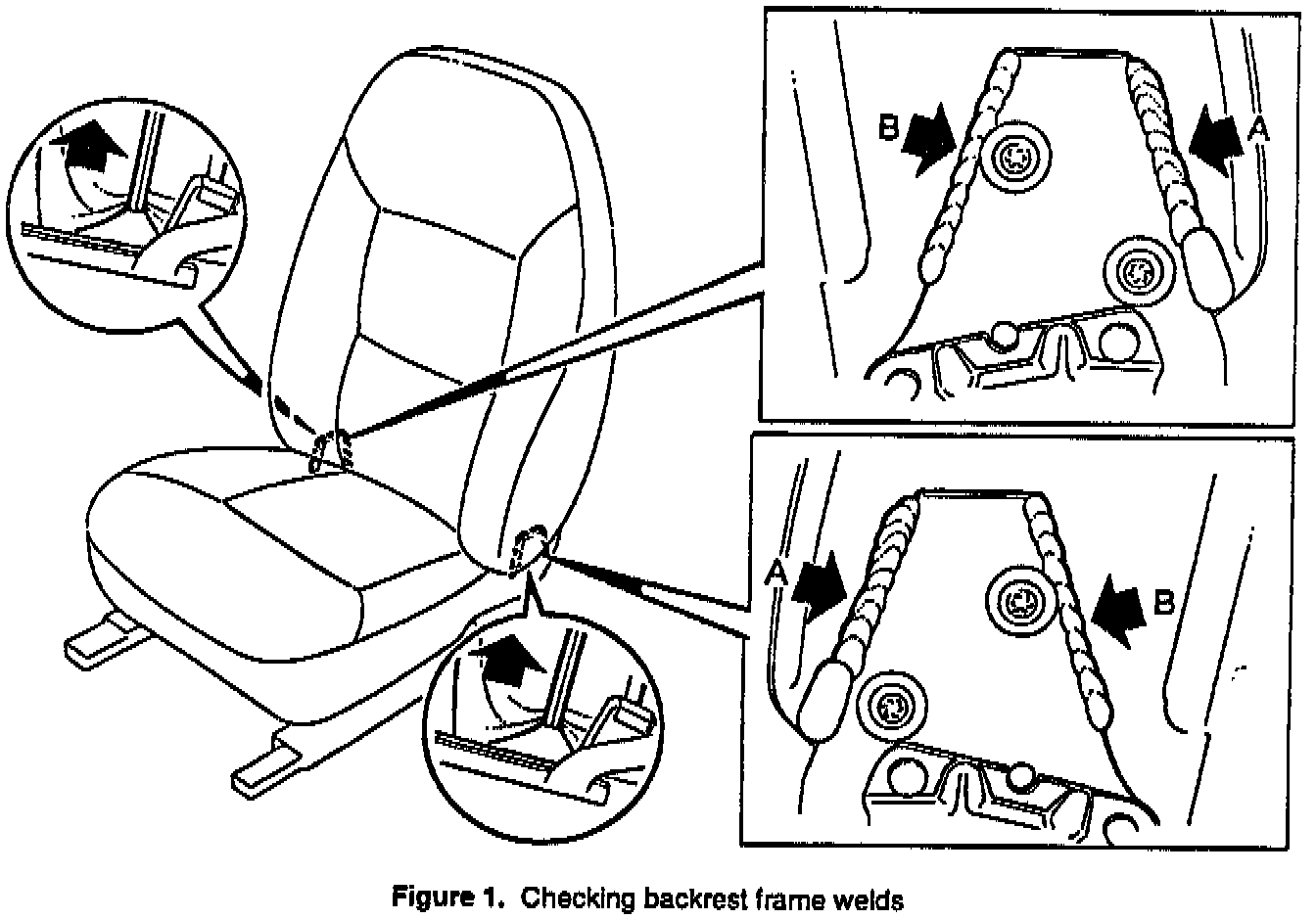 B
A
A
B
Figure 1. Checking backrest frame welds