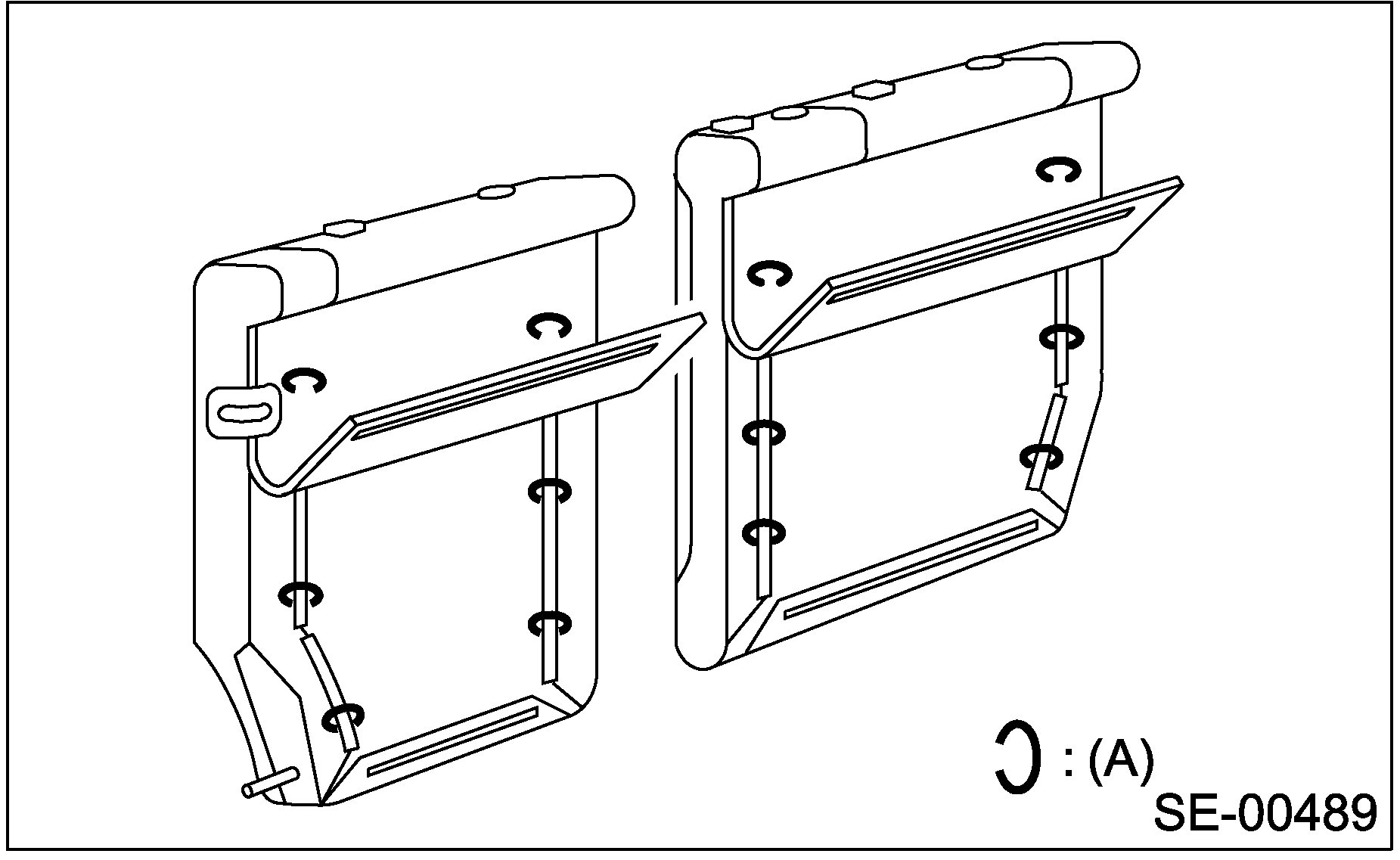 : (A)
SE-00489