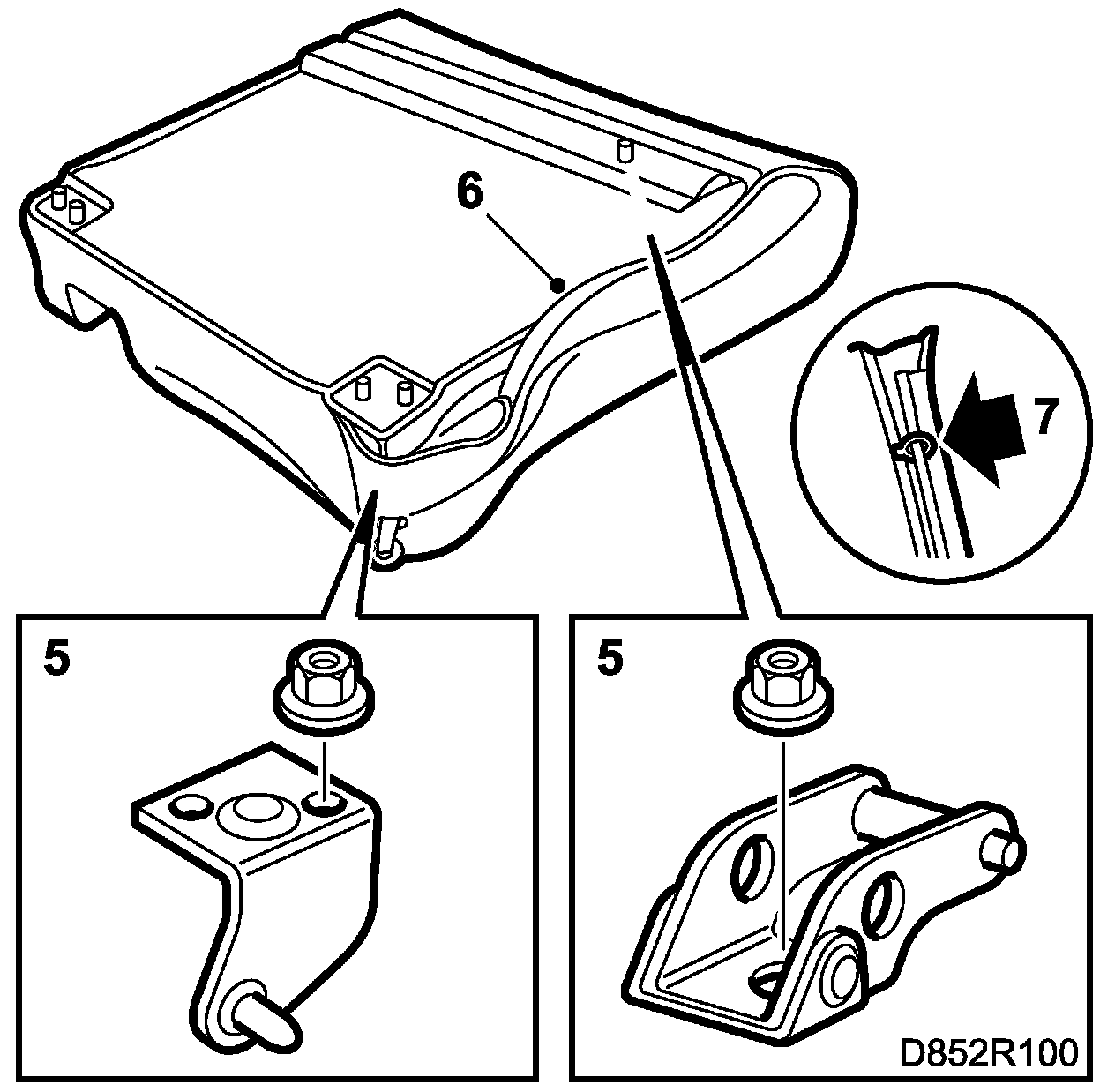 6

7

5

5

D852R100